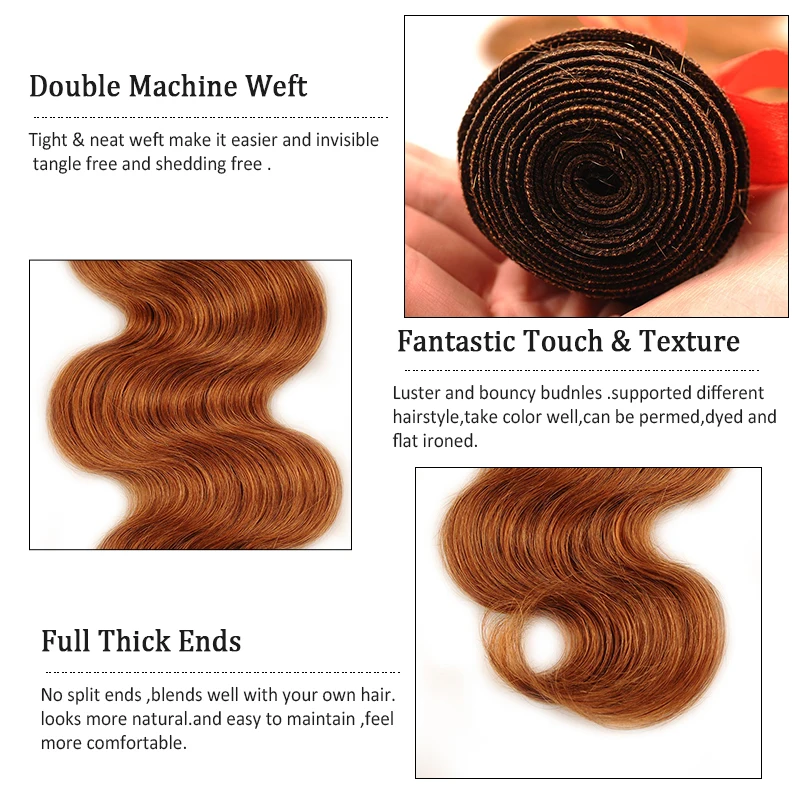 Double Machine Weft

Tight & neat weft make it easier and invisible tangle free and shedding free .

Fantastic Touch & Texture

Luster and bouncy budnles .supported different hairstyle,take color well,can be permed,dyed and flat ironed.

Full Thick Ends

No split ends ,blends well with your own hair. looks more natural.and easy to maintain ,feel more comfortable.