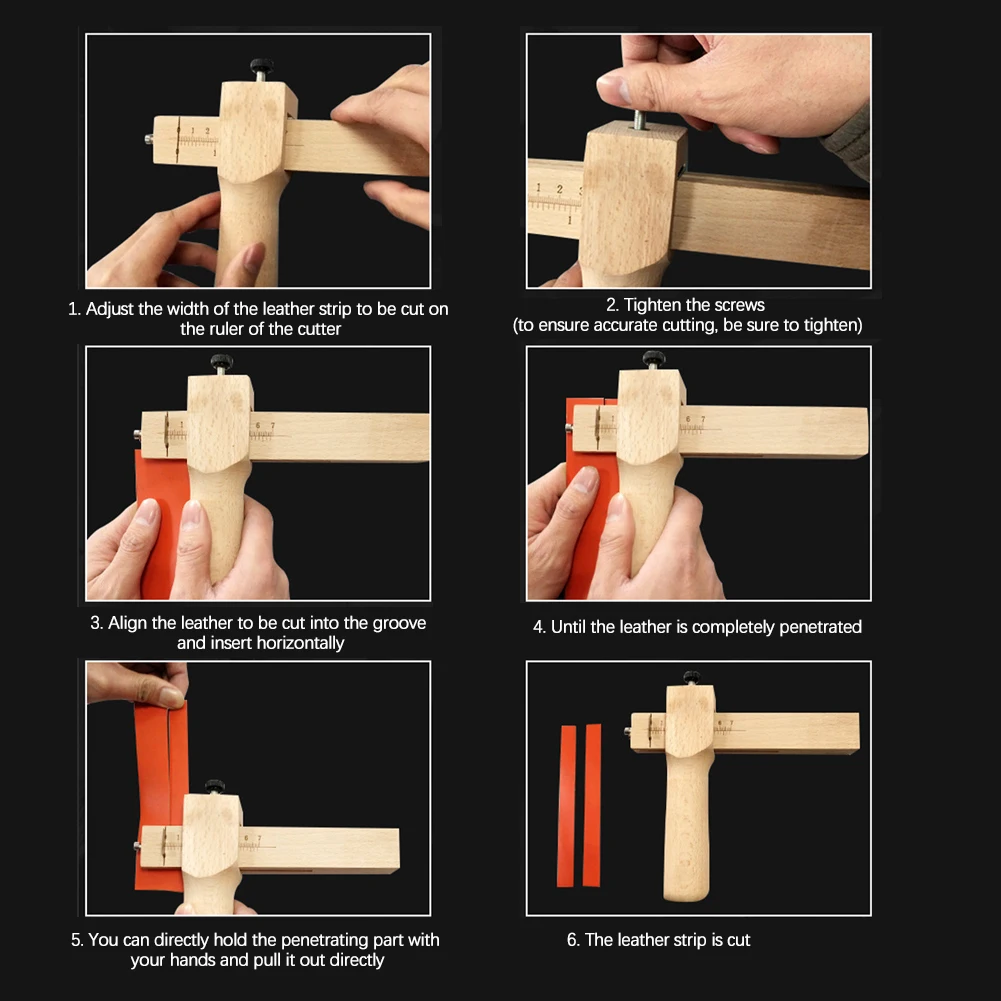 1. Adjust the width of the leather strip to be cut on the ruler of the cutter

2. Tighten the screws
(to ensure accurate cutting, be sure to tighten)

3. Align the leather to be cut into the groove and insert horizontally

4. Until the leather is completely penetrated

5. You can directly hold the penetrating part with your hands and pull it out directly

6. The leather strip is cut