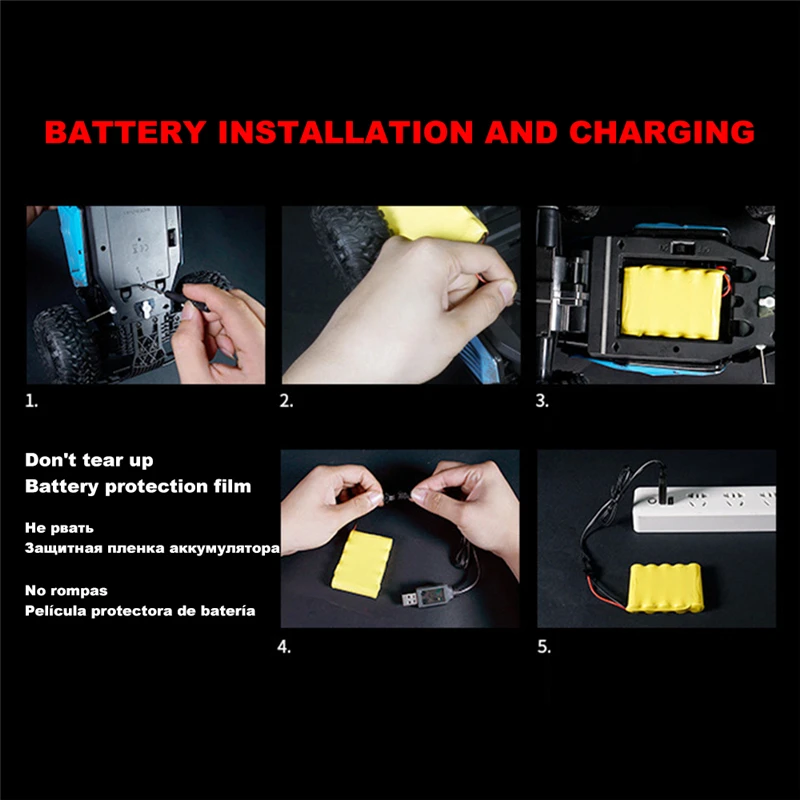 BATTERY INSTALLATION AND CHARGING

1.

2.

3.

Don't tear up
Battery protection film

Не рвать
Защитная пленка аккумулятора

No rompas
Película protectora de batería

4.

5.