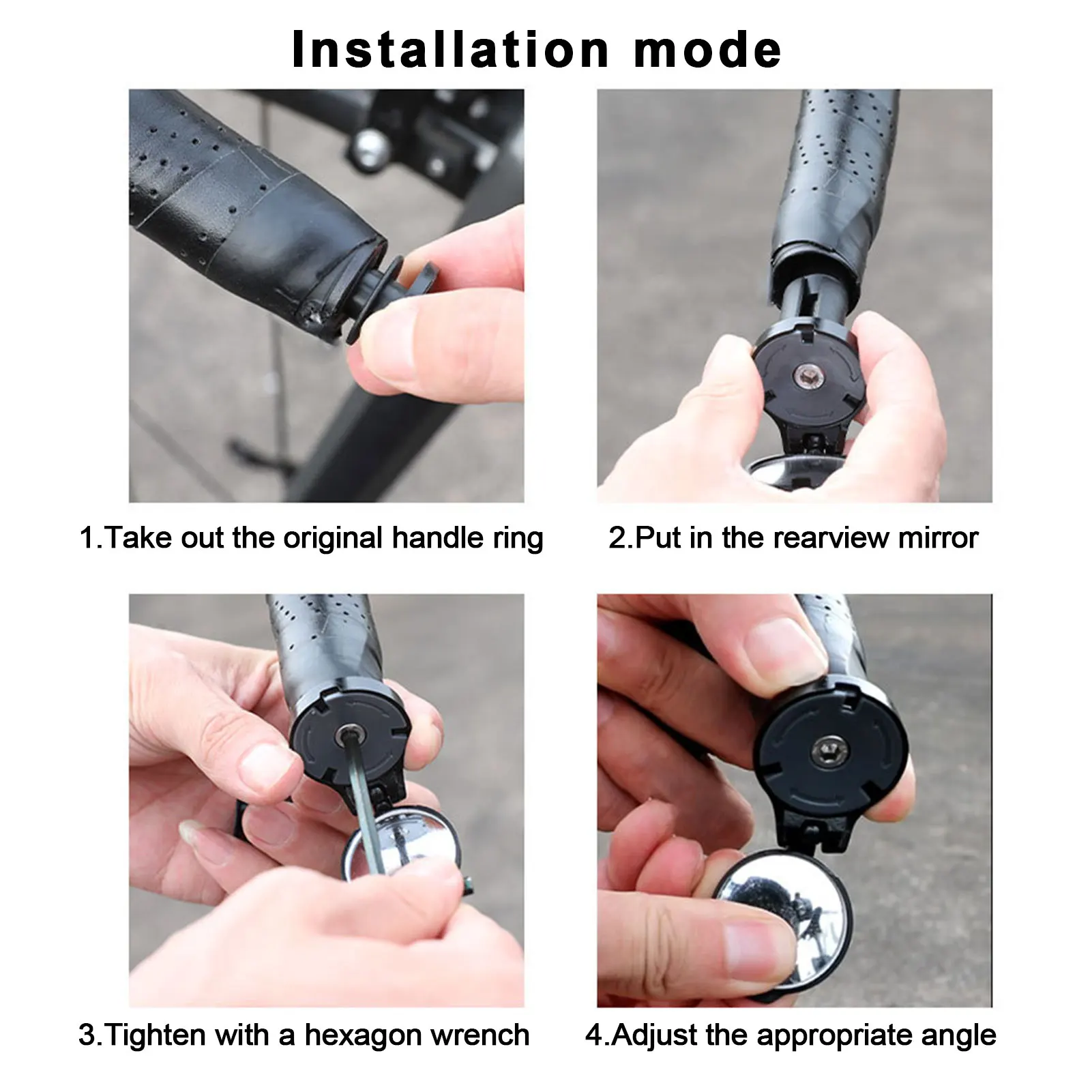 Installation mode

1.Take out the original handle ring

2.Put in the rearview mirror

3.Tighten with a hexagon wrench

4.Adjust the appropriate angle