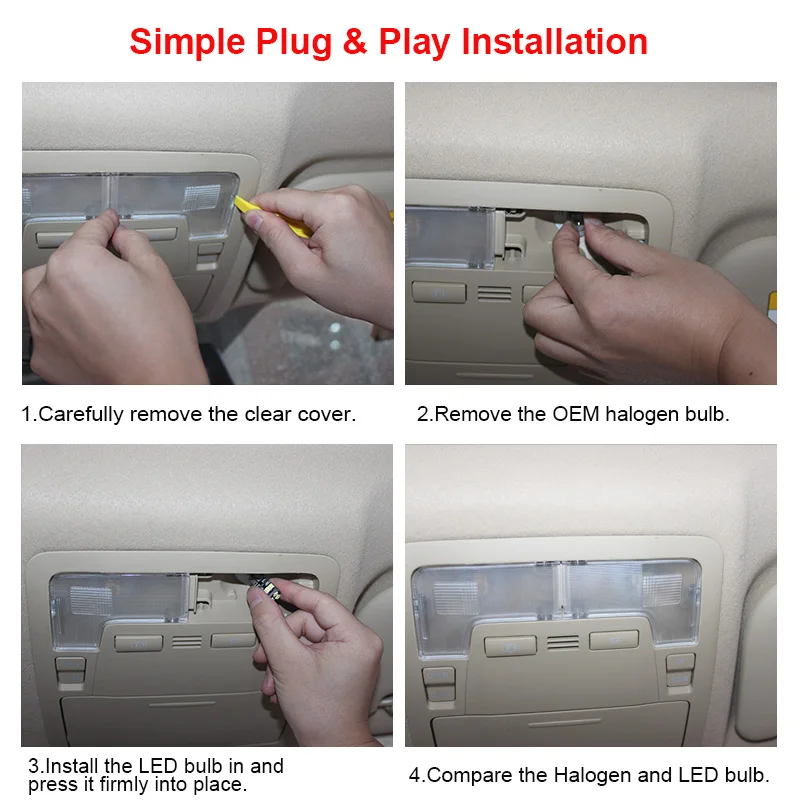 Simple Plug & Play Installation

1.Carefully remove the clear cover.

2.Remove the OEM halogen bulb.

3.Install the LED bulb in and press it firmly into place.

4.Compare the Halogen and LED bulb.