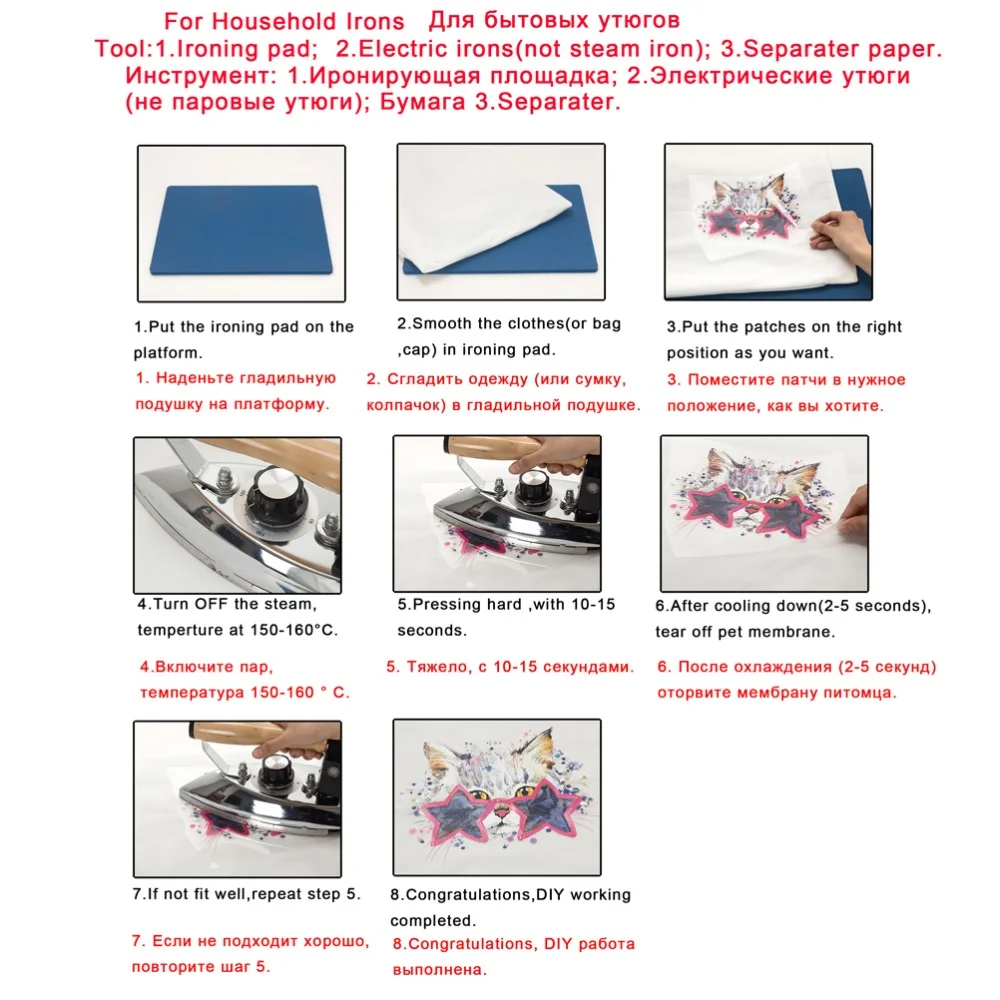 For Household Irons Для бытовых утюгов
Tool:1.Ironing pad; 2.Electric irons(not steam iron); 3.Separater paper.
Инструмент: 1.Иронирующая площадка; 2.Электрические утюги (не паровые утюги); Бумага 3.Separater.

1.Put the ironing pad on the platform.
1. Наденьте гладильную подушку на платформу.

2.Smooth the clothes(or bag ,cap) in ironing pad.
2. Сгладить одежду (или сумку, колпачок) в гладильной подушке.

3.Put the patches on the right position as you want.
3. Поместите патчи в нужное положение, как вы хотите.

4.Turn OFF the steam, temperture at 150-160°C.
4.Включите пар, температура 150-160 ° C.

5.Pressing hard ,with 10-15 seconds.
5. Тяжело, с 10-15 секундами.

6.After cooling down(2-5 seconds), tear off pet membrane.
6. После охлаждения (2-5 секунд) оторвите мембрану питомца.

7.If not fit well,repeat step 5.
7. Если не подходит хорошо, повторите шаг 5.

8.Congratulations,DIY working completed.
8.Congratulations, DIY работа выполнена.