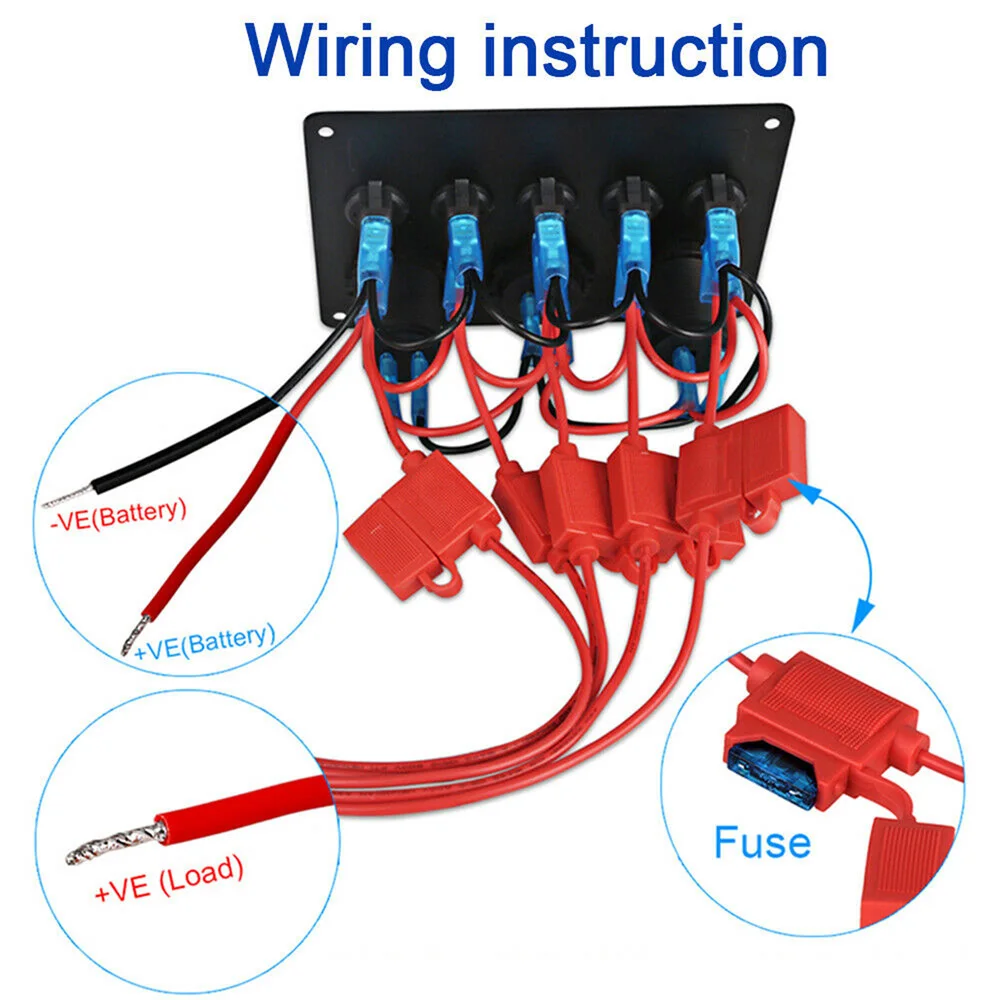 Wiring instruction

-VE(Battery)

+VE(Battery)

+VE (Load)

Fuse