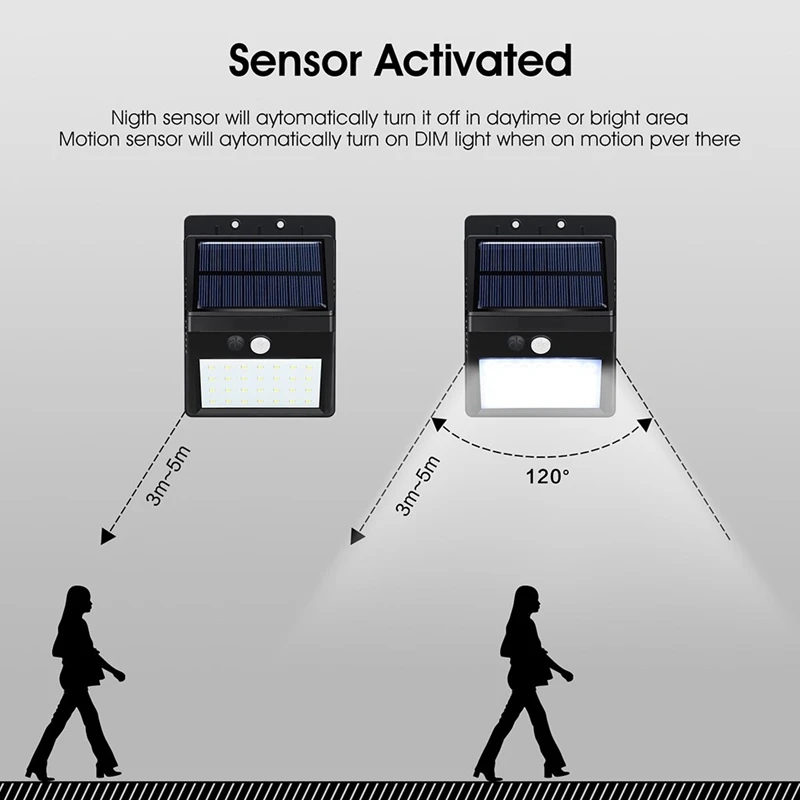 Sensor Activated

Nigth sensor will aytomatically turn it off in daytime or bright area
Motion sensor will aytomatically turn on DIM light when on motion pver there

3m~5m

3m~5m

120°