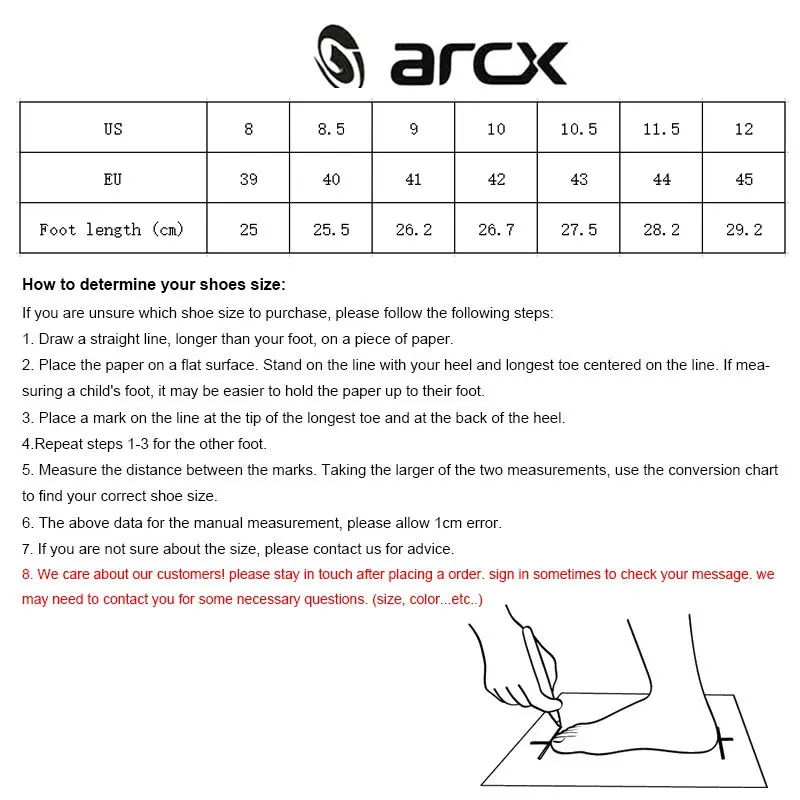 arcx

| US | 8 | 8.5 | 9 | 10 | 10.5 | 11.5 | 12 |
|---|---|---|---|---|---|---|---|
| EU | 39 | 40 | 41 | 42 | 43 | 44 | 45 |
| Foot length (cm) | 25 | 25.5 | 26.2 | 26.7 | 27.5 | 28.2 | 29.2 |

How to determine your shoes size:

If you are unsure which shoe size to purchase, please follow the following steps:

1. Draw a straight line, longer than your foot, on a piece of paper.

2. Place the paper on a flat surface. Stand on the line with your heel and longest toe centered on the line. If measuring a child's foot, it may be easier to hold the paper up to their foot.

3. Place a mark on the line at the tip of the longest toe and at the back of the heel.

4.Repeat steps 1-3 for the other foot.

5. Measure the distance between the marks. Taking the larger of the two measurements, use the conversion chart to find your correct shoe size.

6. The above data for the manual measurement, please allow 1cm error.

7. If you are not sure about the size, please contact us for advice.

8. We care about our customers! please stay in touch after placing a order. sign in sometimes to check your message. we may need to contact you for some necessary questions. (size, color...etc..)