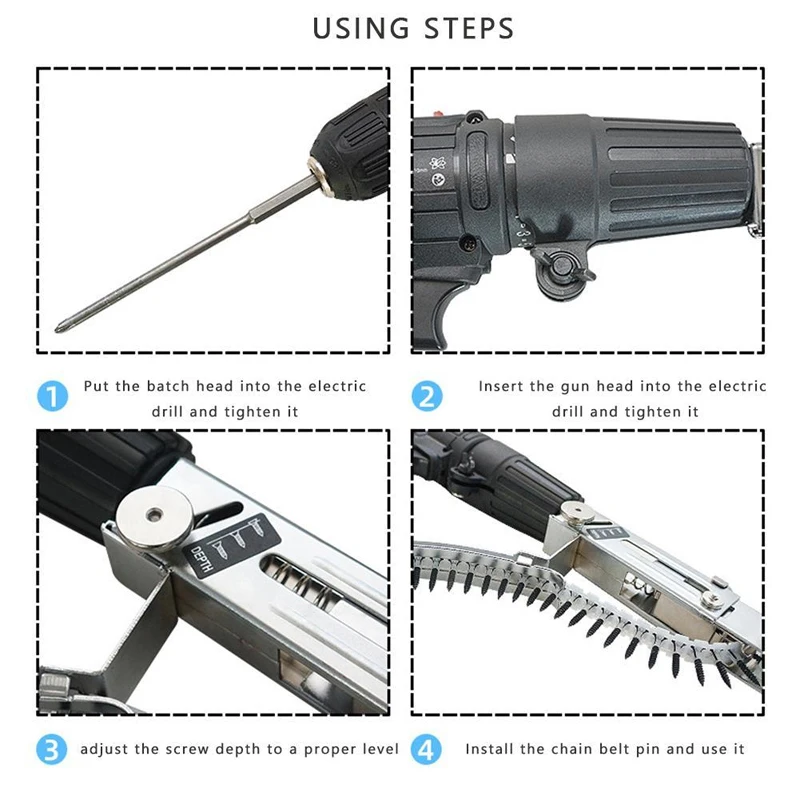 USING STEPS

1 Put the batch head into the electric drill and tighten it

2 Insert the gun head into the electric drill and tighten it

DEPTH

3 adjust the screw depth to a proper level

4 Install the chain belt pin and use it