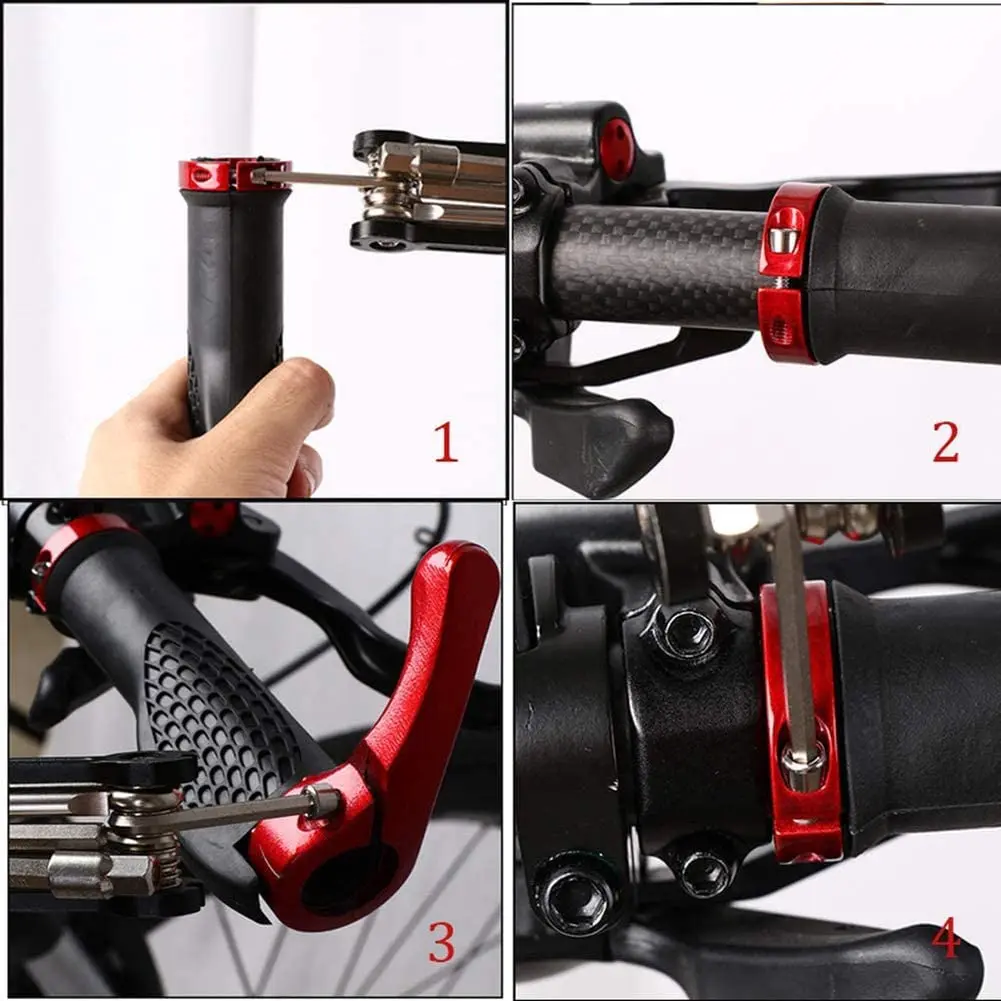 1

2

3

4