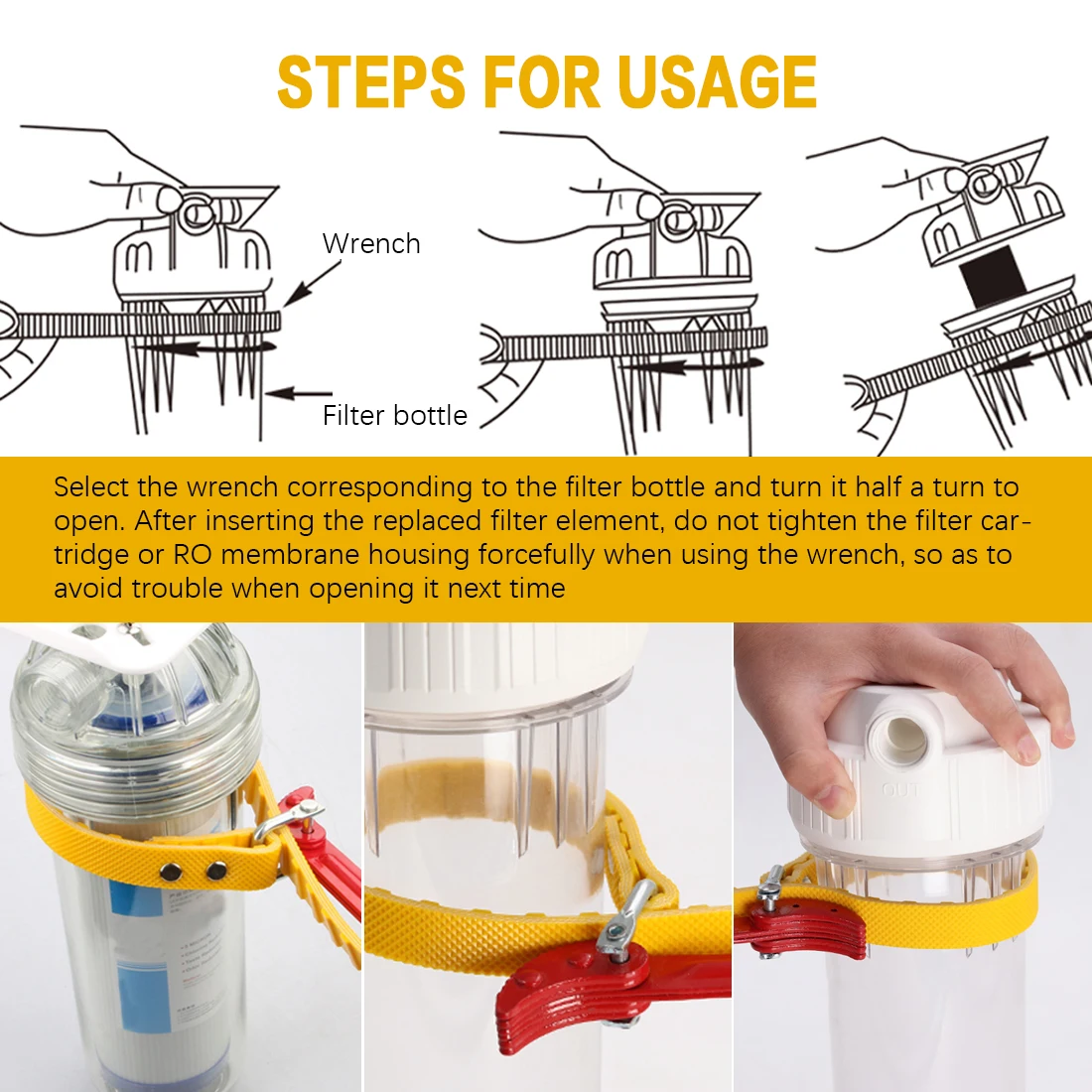 STEPS FOR USAGE

Wrench

Filter bottle

Select the wrench corresponding to the filter bottle and turn it half a turn to open. After inserting the replaced filter element, do not tighten the filter cartridge or RO membrane housing forcefully when using the wrench, so as to avoid trouble when opening it next time

OUT