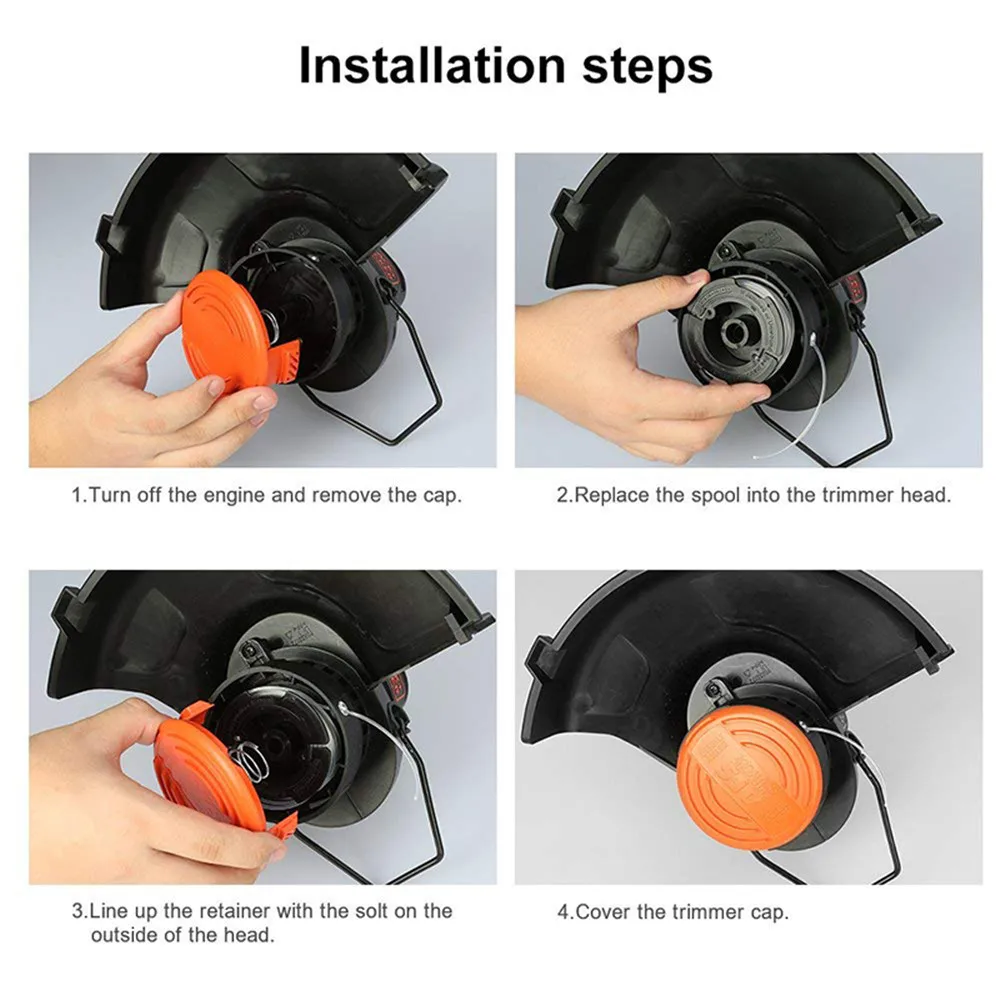 Installation steps

1.Turn off the engine and remove the cap.

2.Replace the spool into the trimmer head.

3.Line up the retainer with the solt on the outside of the head.

4.Cover the trimmer cap.