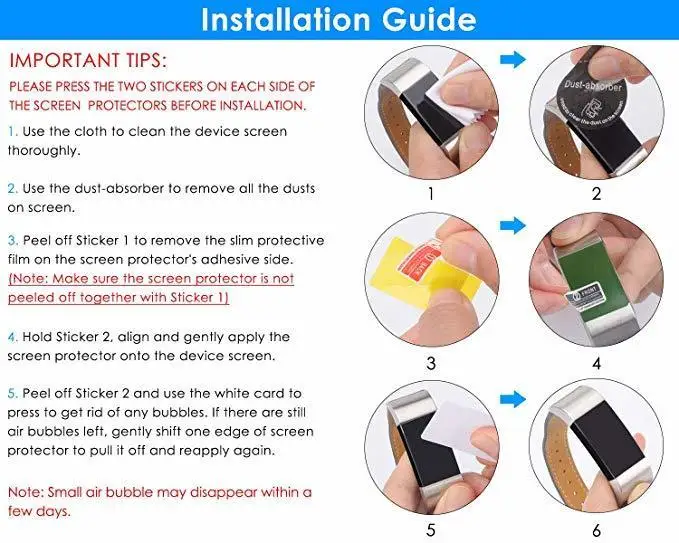 Installation Guide

IMPORTANT TIPS:

PLEASE PRESS THE TWO STICKERS ON EACH SIDE OF THE SCREEN PROTECTORS BEFORE INSTALLATION.

1. Use the cloth to clean the device screen thoroughly.

2. Use the dust-absorber to remove all the dusts on screen.

3. Peel off Sticker 1 to remove the slim protective film on the screen protector's adhesive side. (Note: Make sure the screen protector is not peeled off together with Sticker 1)

4. Hold Sticker 2, align and gently apply the screen protector onto the device screen.

5. Peel off Sticker 2 and use the white card to press to get rid of any bubbles. If there are still air bubbles left, gently shift one edge of screen protector to pull it off and reapply again.

Note: Small air bubble may disappear within a few days.

Dust-absorber

1

2

3

4

5

6