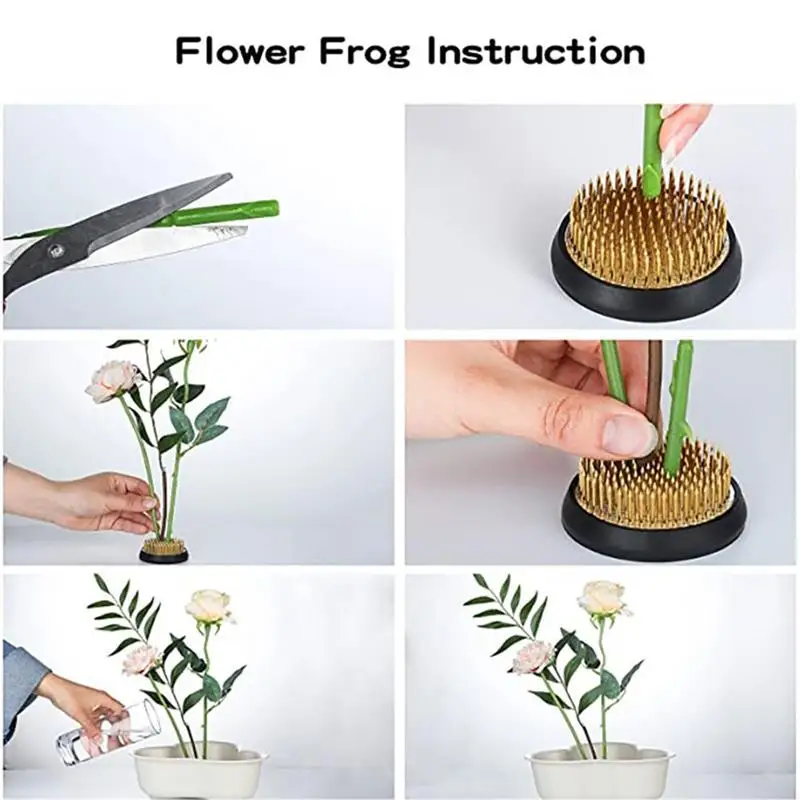 Flower Frog Instruction