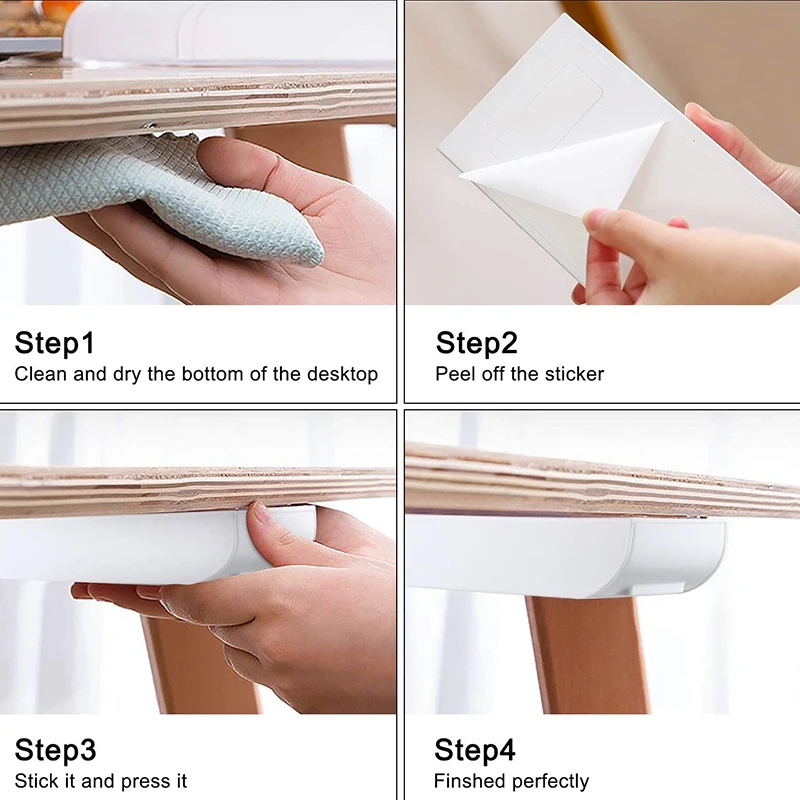 Step1
Clean and dry the bottom of the desktop

Step2
Peel off the sticker

Step3
Stick it and press it

Step4
Finshed perfectly