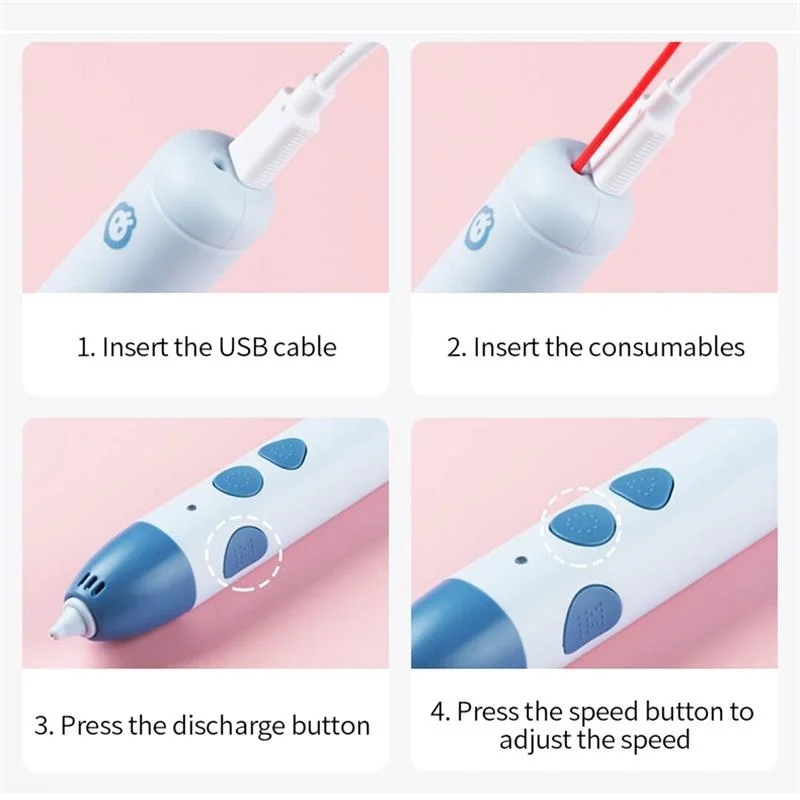 1. Insert the USB cable

2. Insert the consumables

3. Press the discharge button

4. Press the speed button to adjust the speed