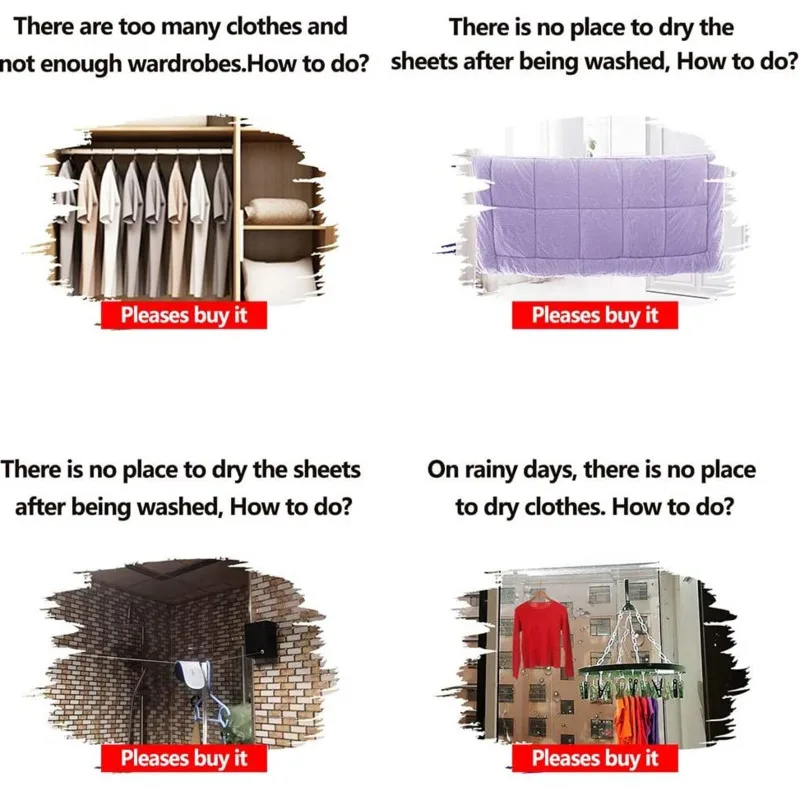 There are too many clothes and not enough wardrobes.How to do?

Pleases buy it

There is no place to dry the sheets after being washed, How to do?

Pleases buy it

There is no place to dry the sheets after being washed, How to do?

Pleases buy it

On rainy days, there is no place to dry clothes. How to do?

Pleases buy it