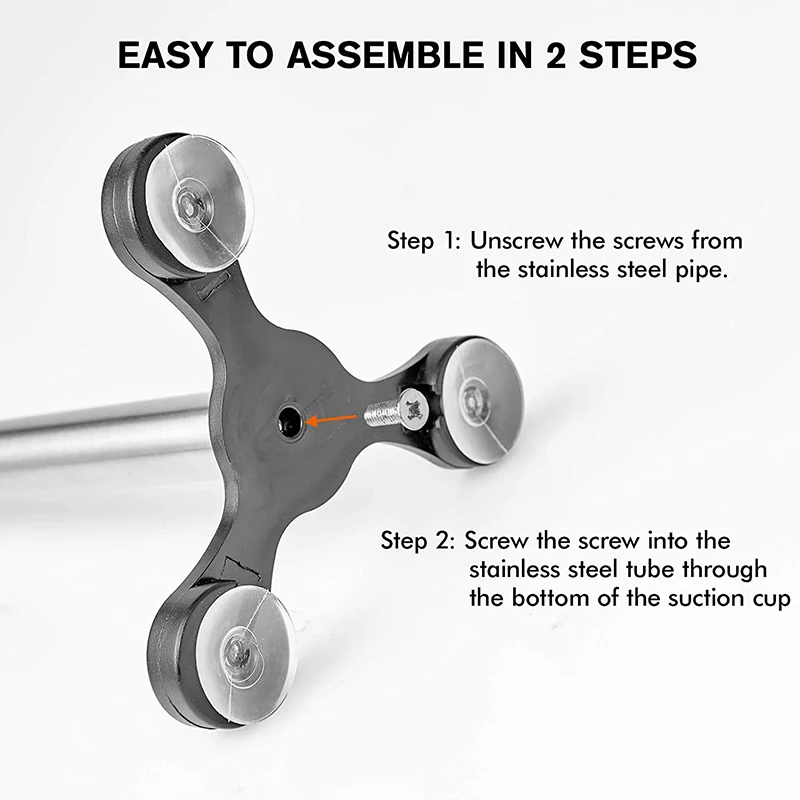 EASY TO ASSEMBLE IN 2 STEPS

Step 1: Unscrew the screws from the stainless steel pipe.

Step 2: Screw the screw into the stainless steel tube through the bottom of the suction cup