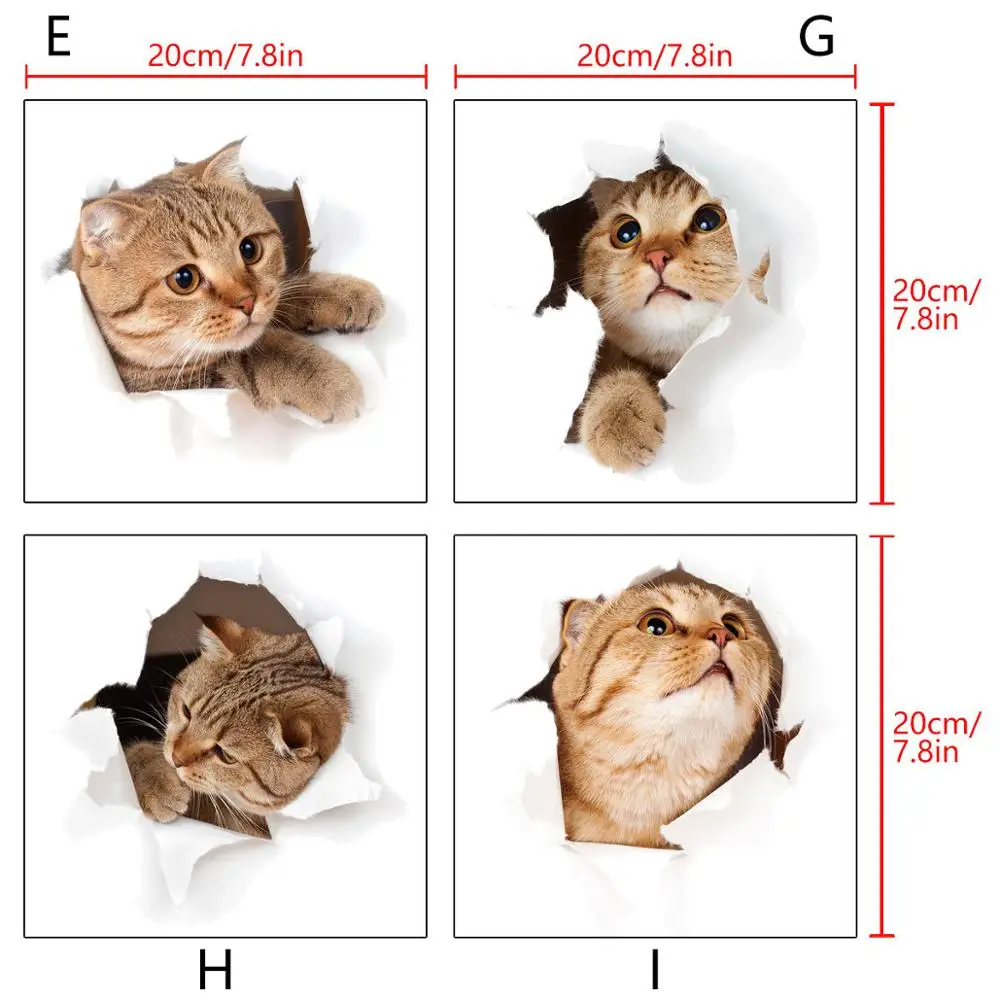 E
20cm/7.8in
20cm/7.8in
G
20cm/
7.8in
20cm/
7.8in
H
I