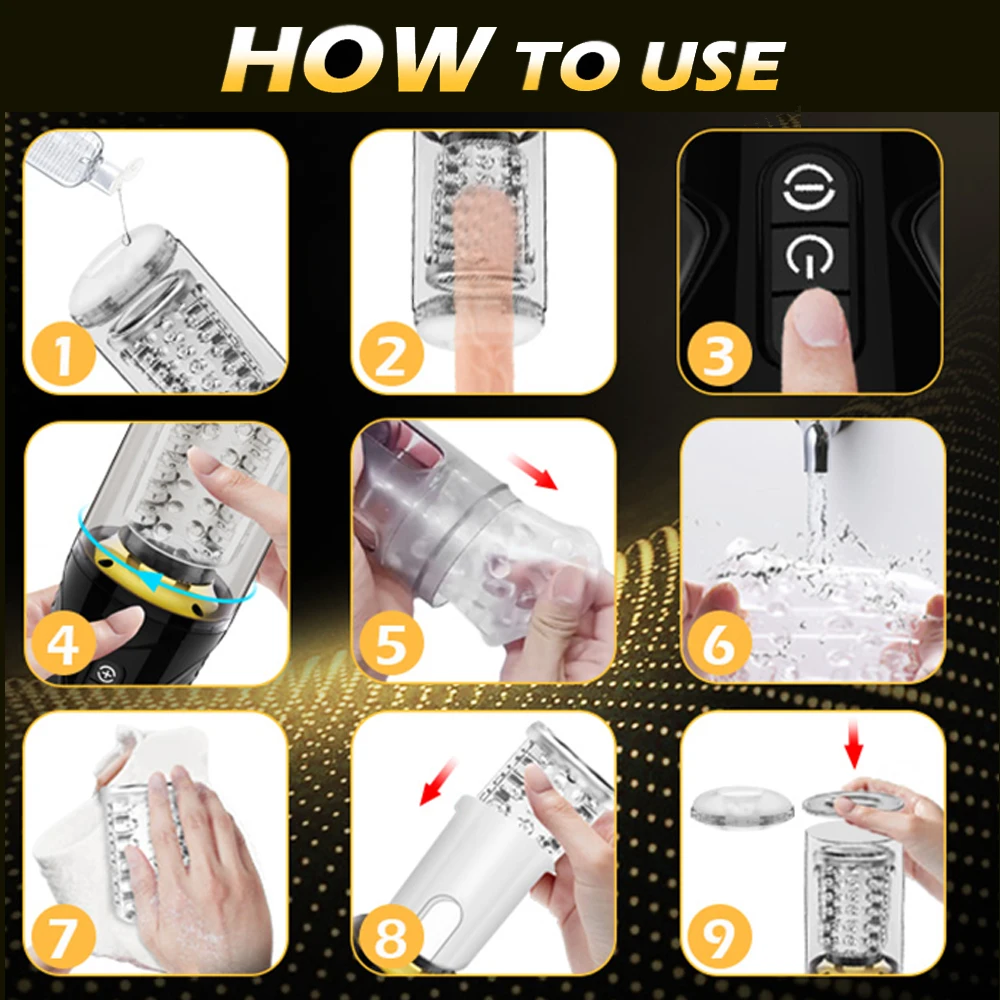 HOW TO USE

1

2

3

4

5

6

7

8

9