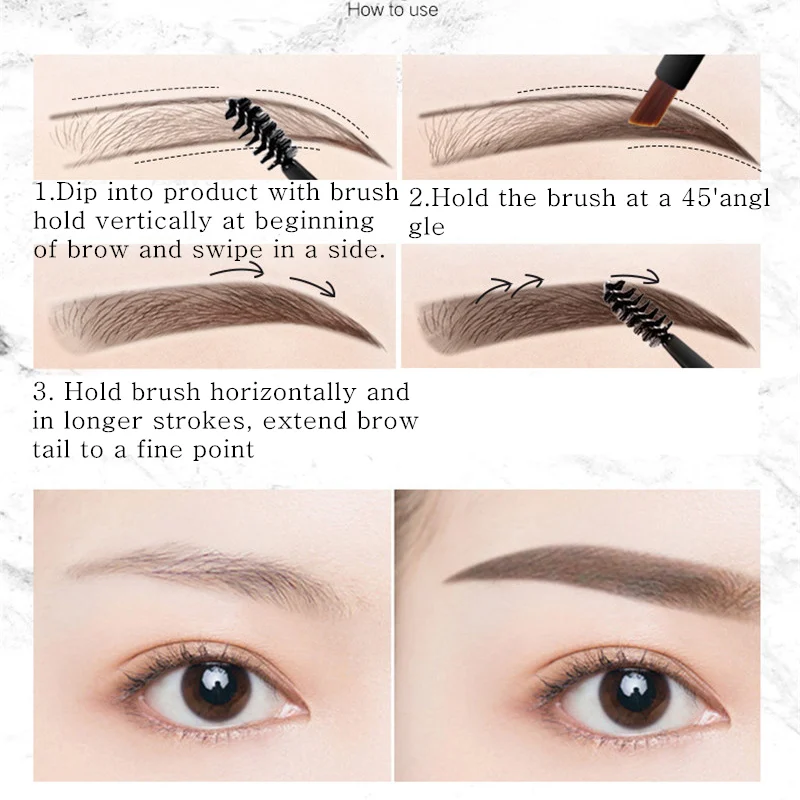 How to use

1.Dip into product with brush hold vertically at beginning of brow and swipe in a side.

2.Hold the brush at a 45'angl gle

3. Hold brush horizontally and in longer strokes, extend brow tail to a fine point