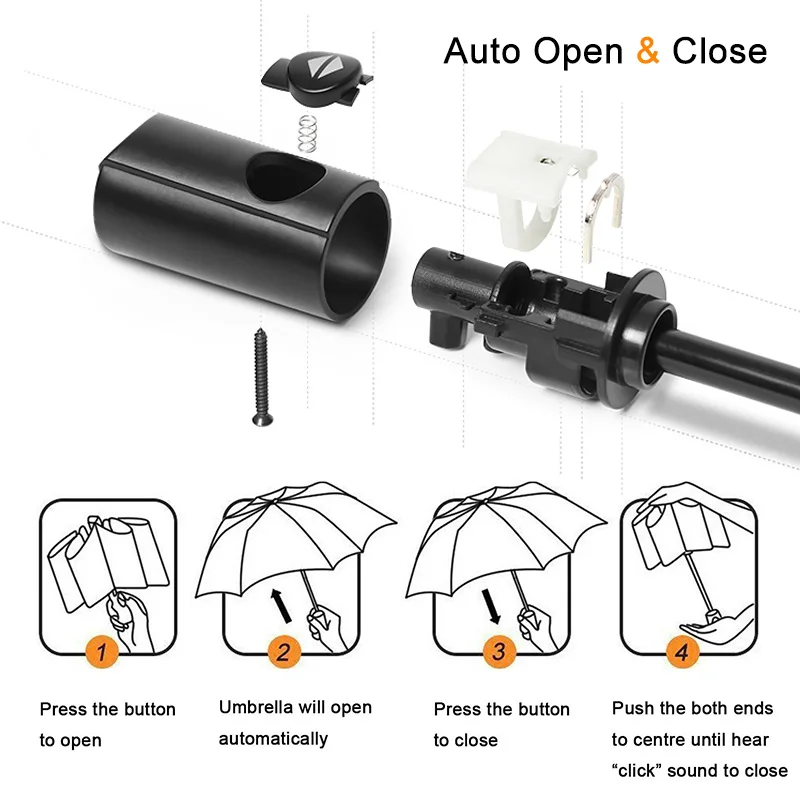 Auto Open & Close

1

Press the button to open

2

Umbrella will open automatically

3

Press the button to close

4

Push the both ends to centre until hear “click” sound to close