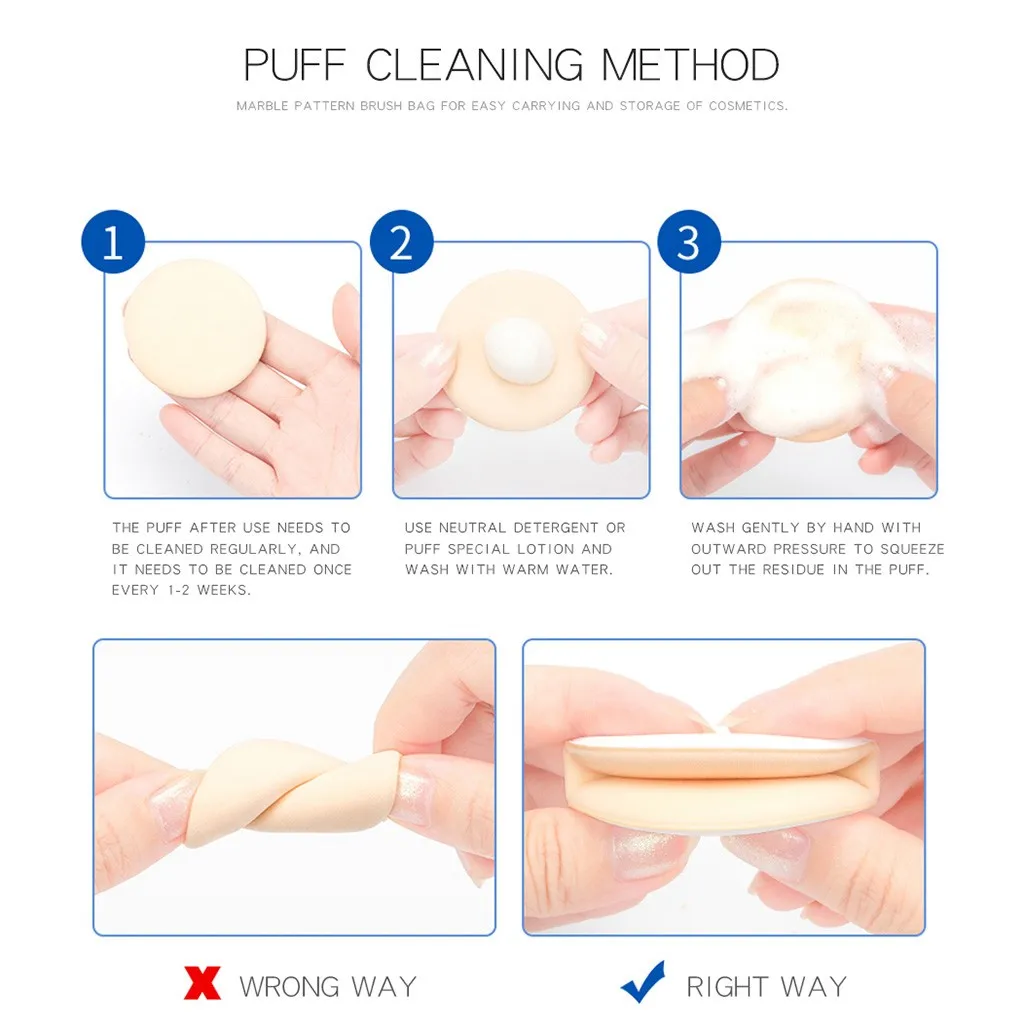 PUFF CLEANING METHOD

MARBLE PATTERN BRUSH BAG FOR EASY CARRYING AND STORAGE OF COSMETICS.

1

THE PUFF AFTER USE NEEDS TO BE CLEANED REGULARLY, AND IT NEEDS TO BE CLEANED ONCE EVERY 1-2 WEEKS.

2

USE NEUTRAL DETERGENT OR PUFF SPECIAL LOTION AND WASH WITH WARM WATER.

3

WASH GENTLY BY HAND WITH OUTWARD PRESSURE TO SQUEEZE OUT THE RESIDUE IN THE PUFF.

WRONG WAY

RIGHT WAY