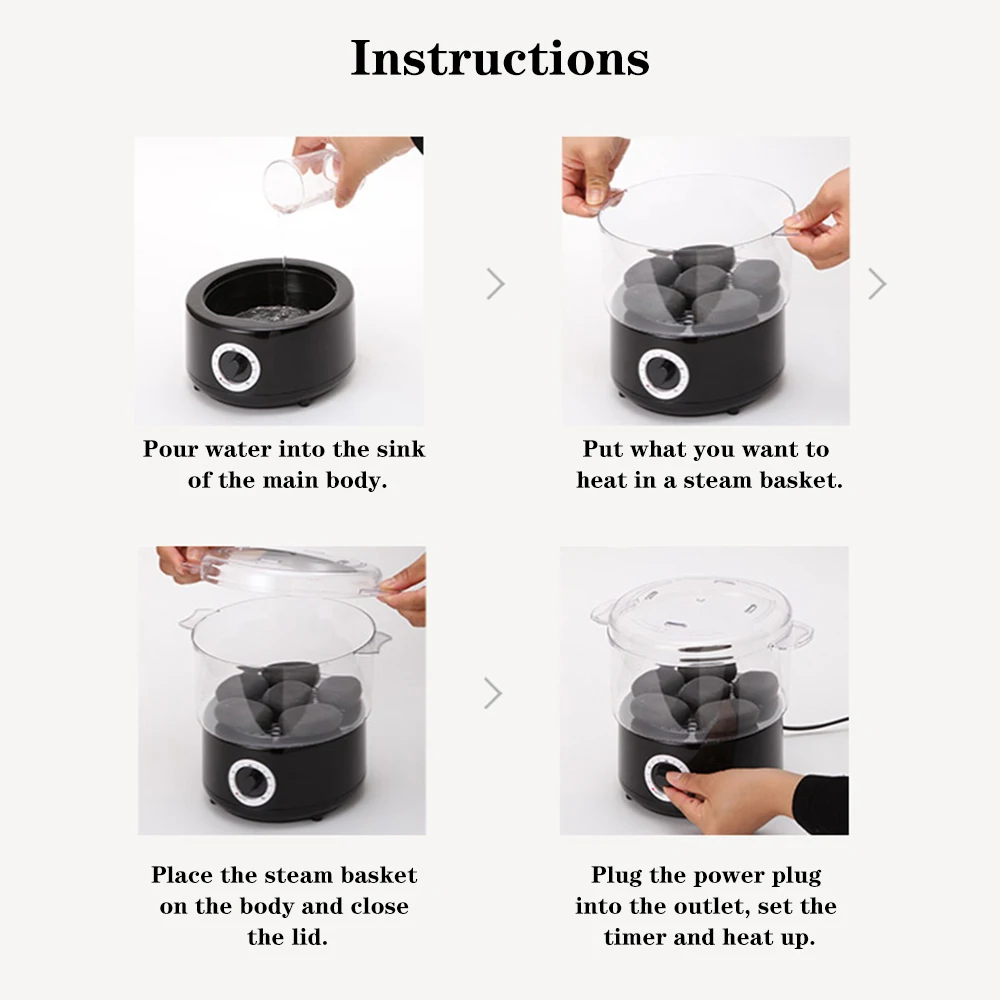 Instructions

Pour water into the sink of the main body.

Put what you want to heat in a steam basket.

Place the steam basket on the body and close the lid.

Plug the power plug into the outlet, set the timer and heat up.