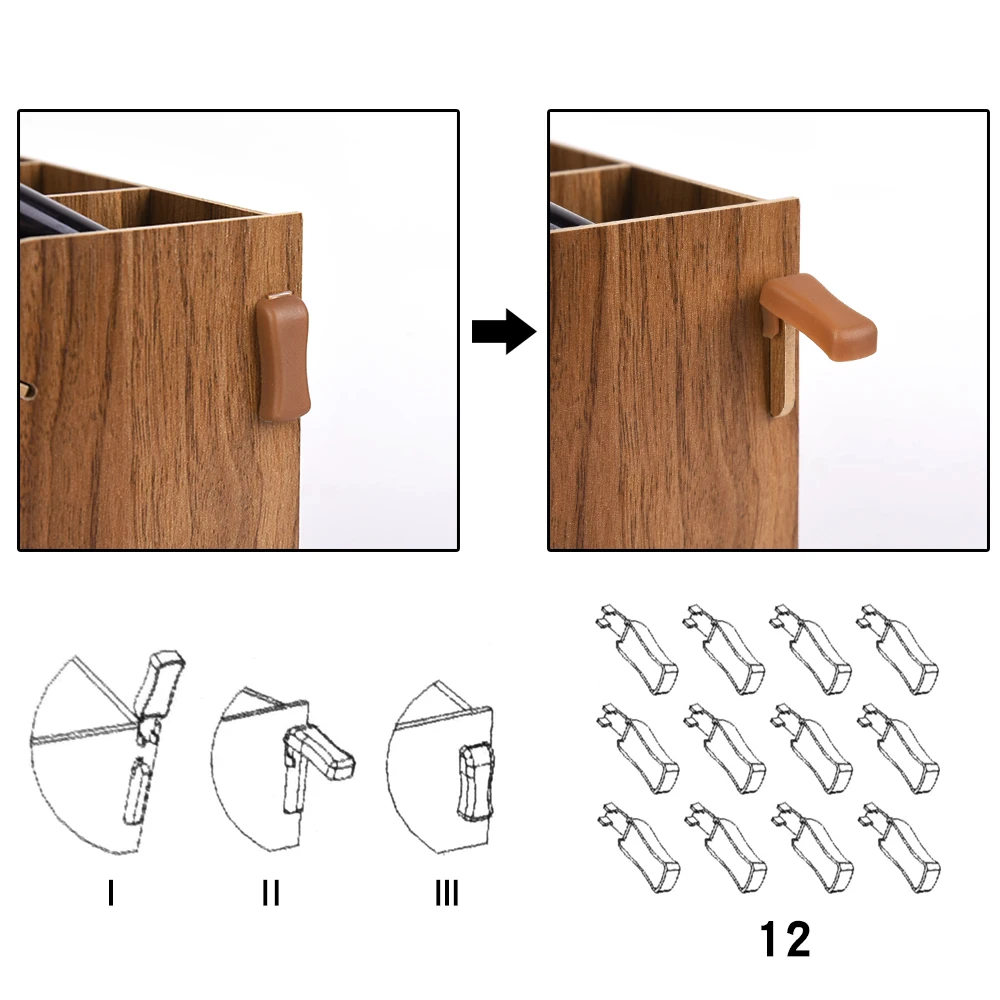 I
II
III

12