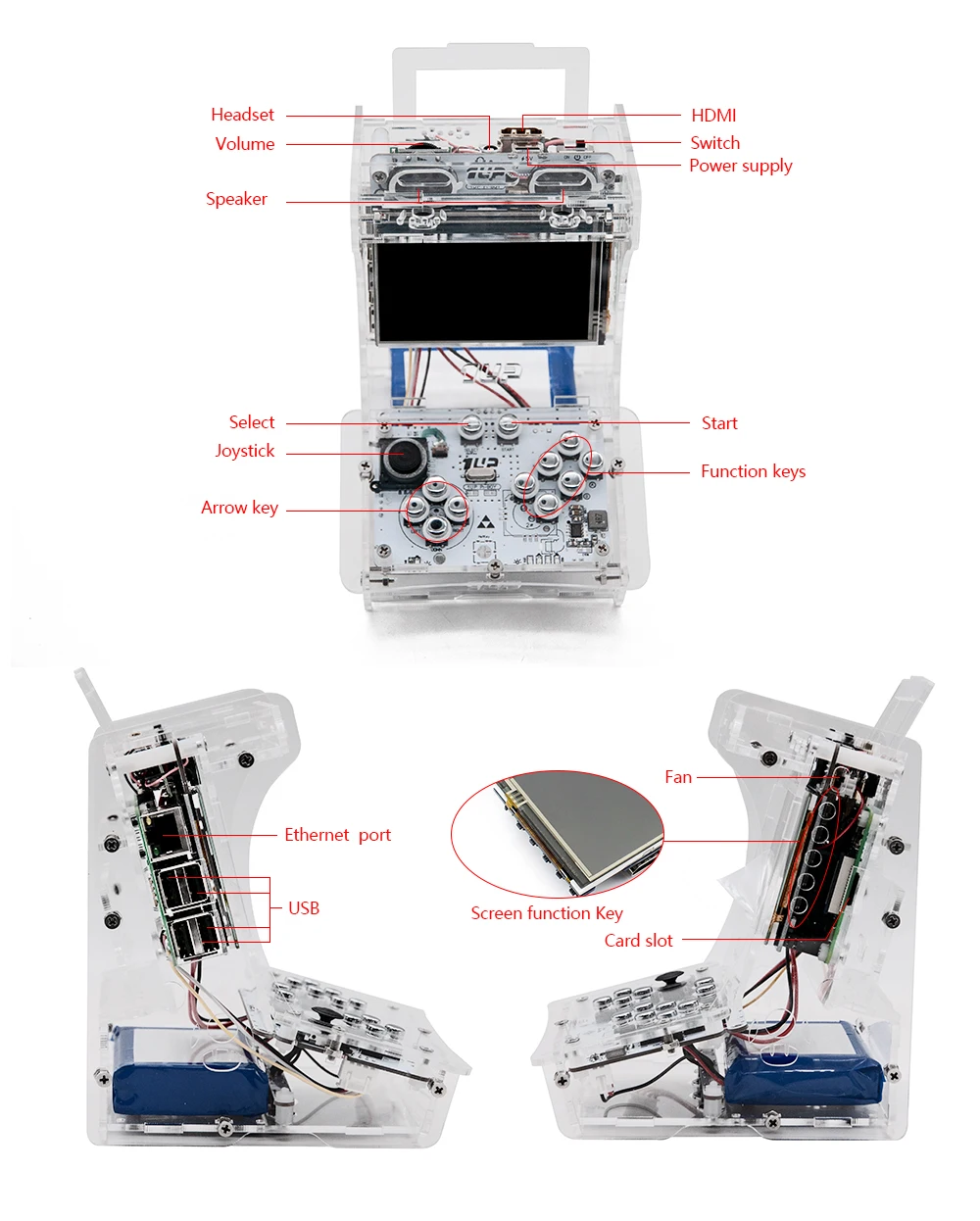 Headset
Volume
Speaker
HDMI
Switch
Power supply
Select
Joystick
Arrow key
Start
Function keys
Ethernet port
USB
Fan
Screen function Key
Card slot