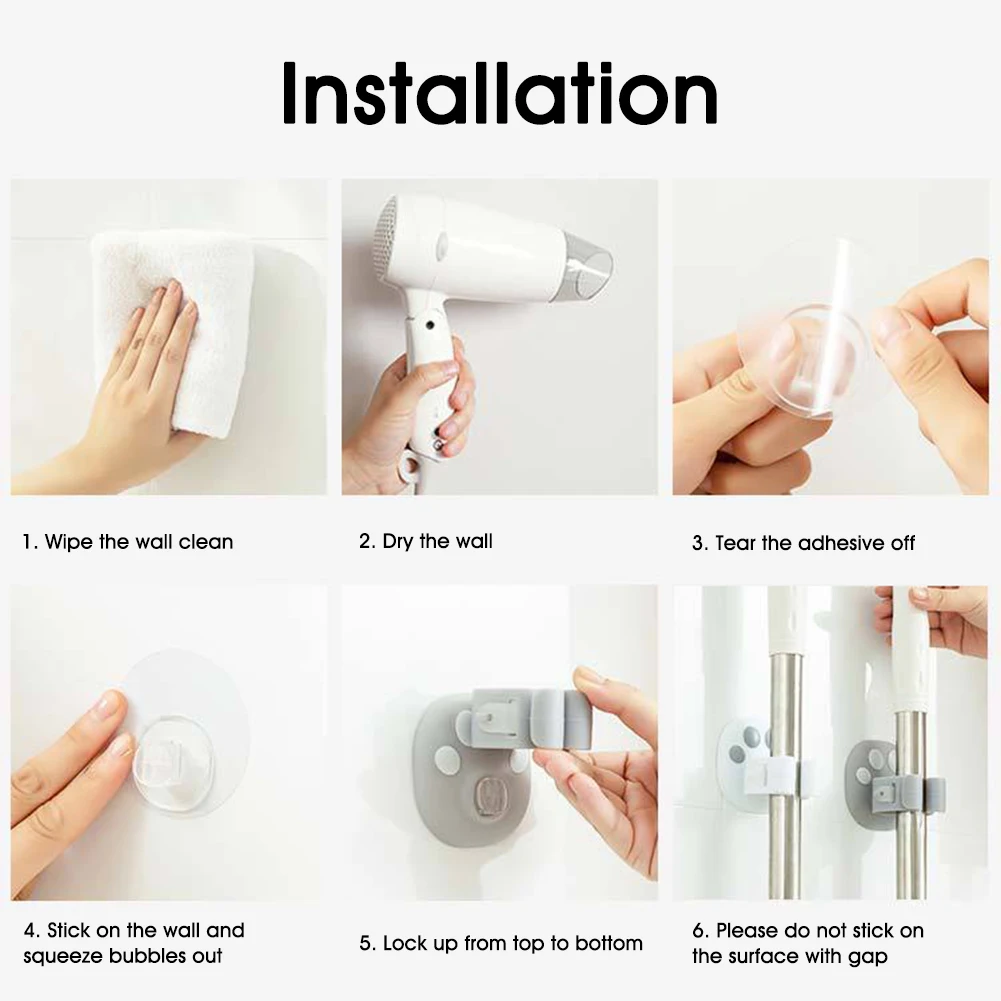 Installation

1. Wipe the wall clean

2. Dry the wall

3. Tear the adhesive off

4. Stick on the wall and squeeze bubbles out

5. Lock up from top to bottom

6. Please do not stick on the surface with gap