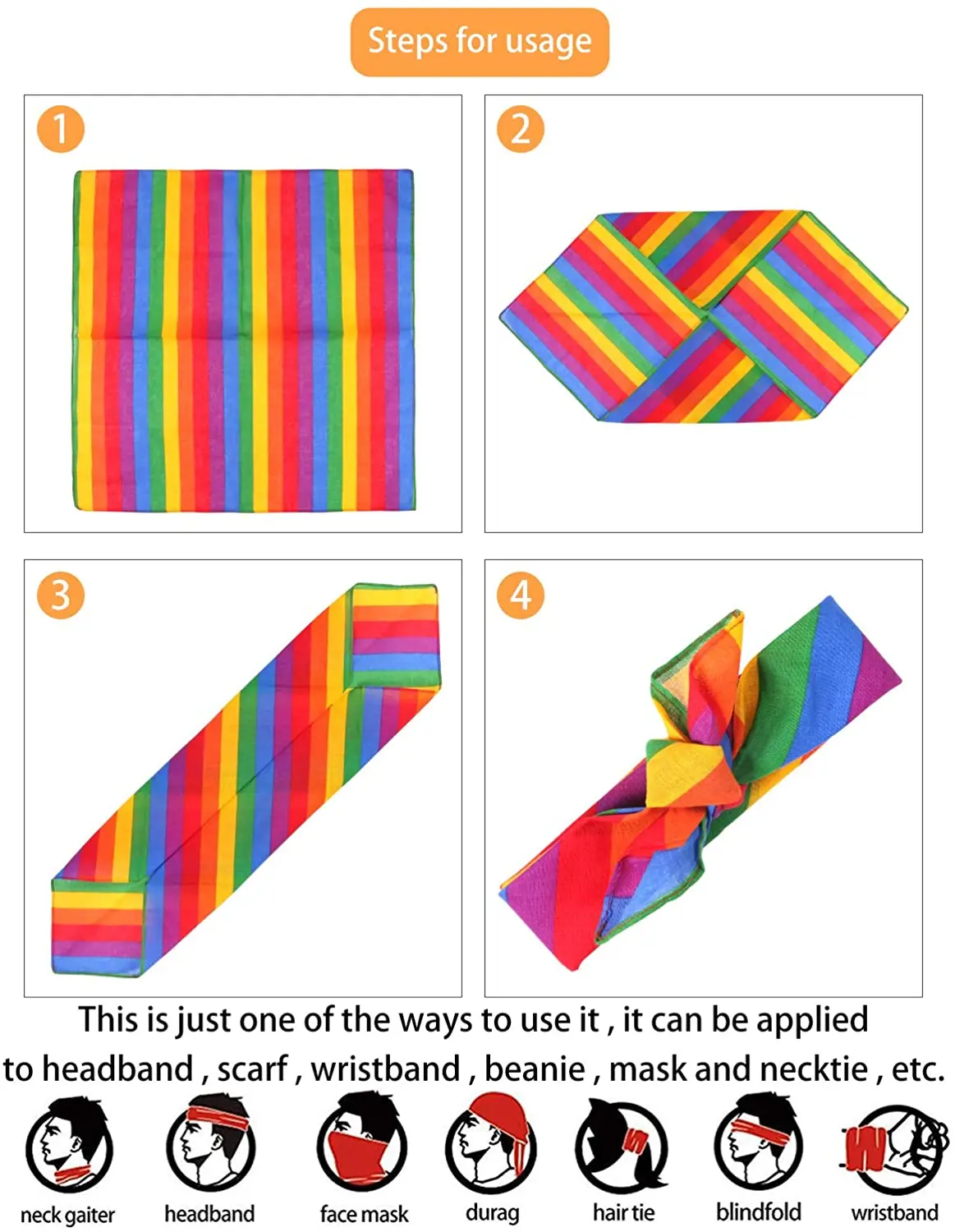 Steps for usage

1

2

3

4

This is just one of the ways to use it , it can be applied to headband , scarf , wristband , beanie , mask and necktie , etc.

neck gaiter headband face mask durag hair tie blindfold wristband