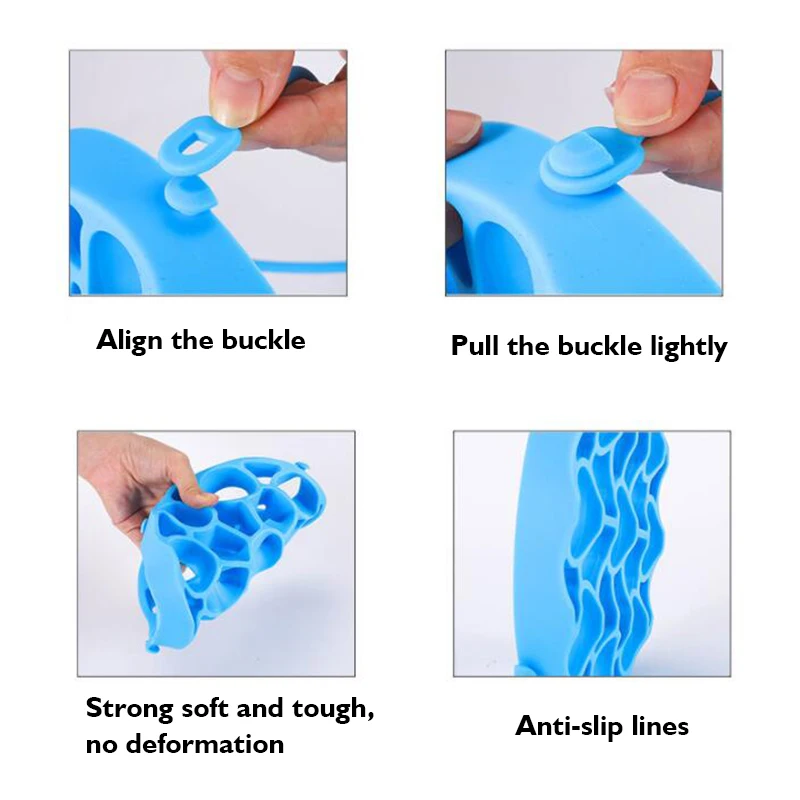 Align the buckle

Pull the buckle lightly

Strong soft and tough, no deformation

Anti-slip lines