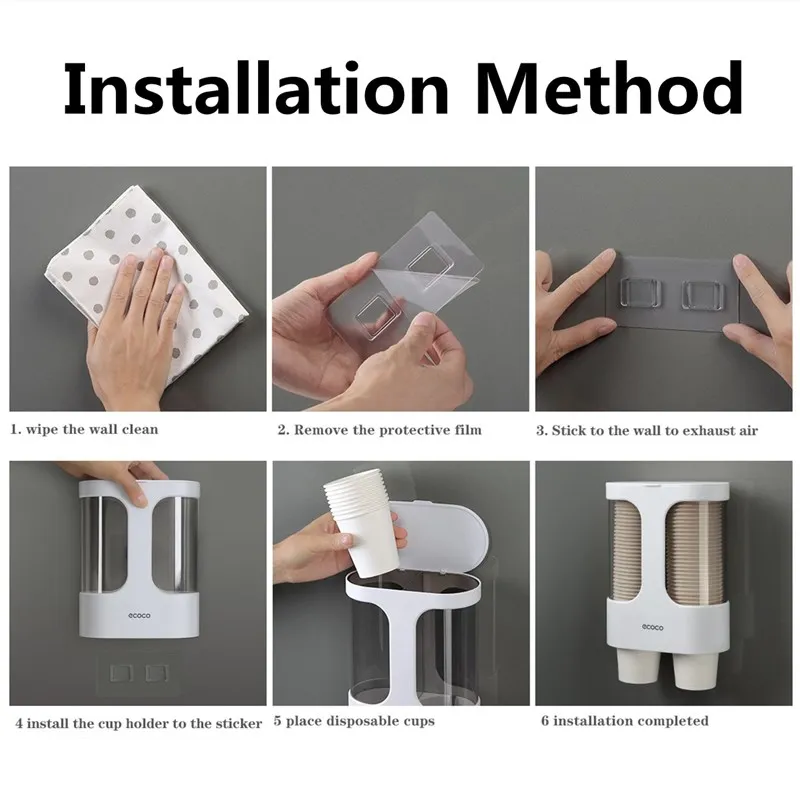 Installation Method

1. wipe the wall clean

2. Remove the protective film

3. Stick to the wall to exhaust air

ecoco

4 install the cup holder to the sticker

5 place disposable cups

ecoco

6 installation completed