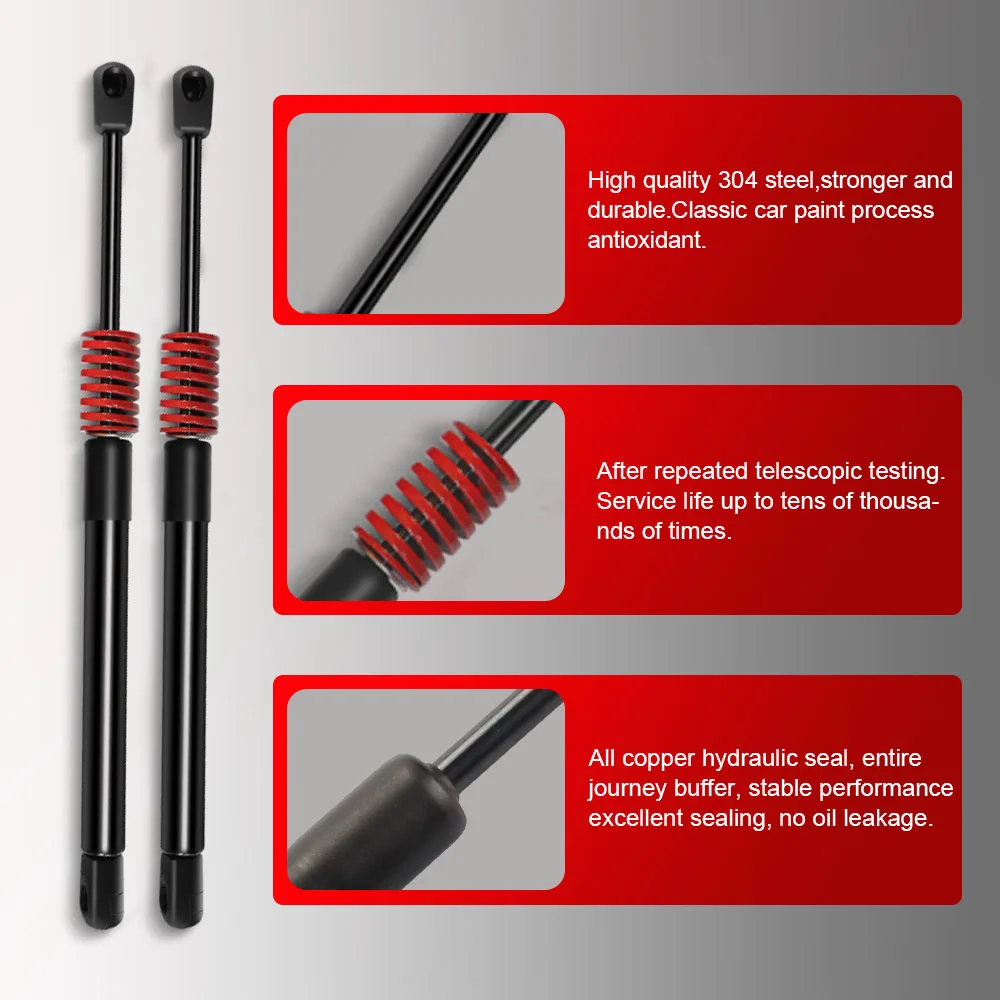 High quality 304 steel,stronger and durable.Classic car paint process antioxidant.

After repeated telescopic testing. Service life up to tens of thousands of times.

All copper hydraulic seal, entire journey buffer, stable performance excellent sealing, no oil leakage.