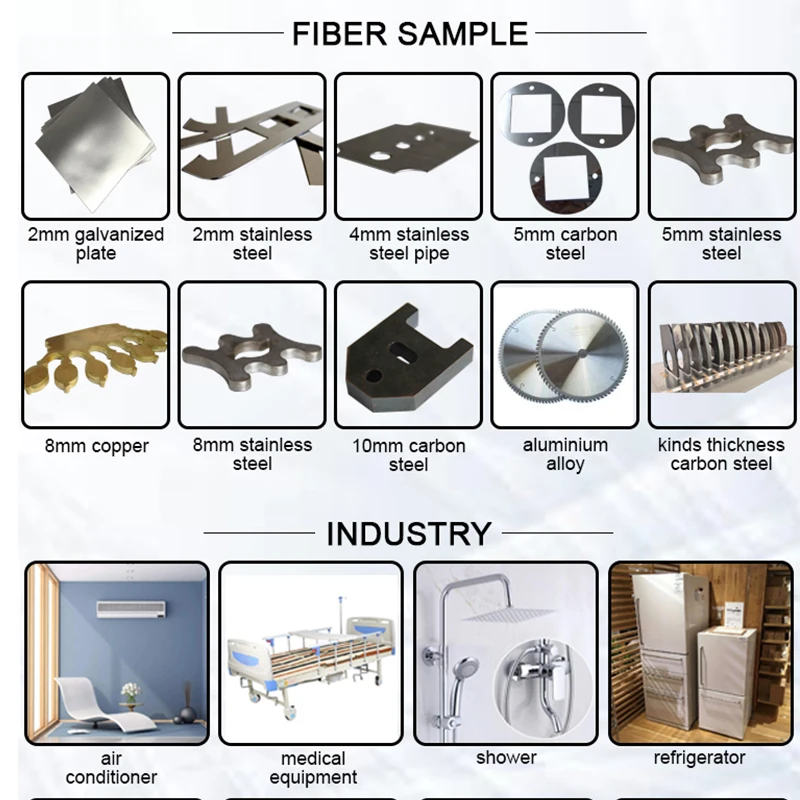 FIBER SAMPLE

2mm galvanized plate

2mm stainless steel

4mm stainless steel pipe

5mm carbon steel

5mm stainless steel

8mm copper

8mm stainless steel

10mm carbon steel

aluminium alloy

kinds thickness carbon steel

INDUSTRY

air conditioner

medical equipment

shower

refrigerator