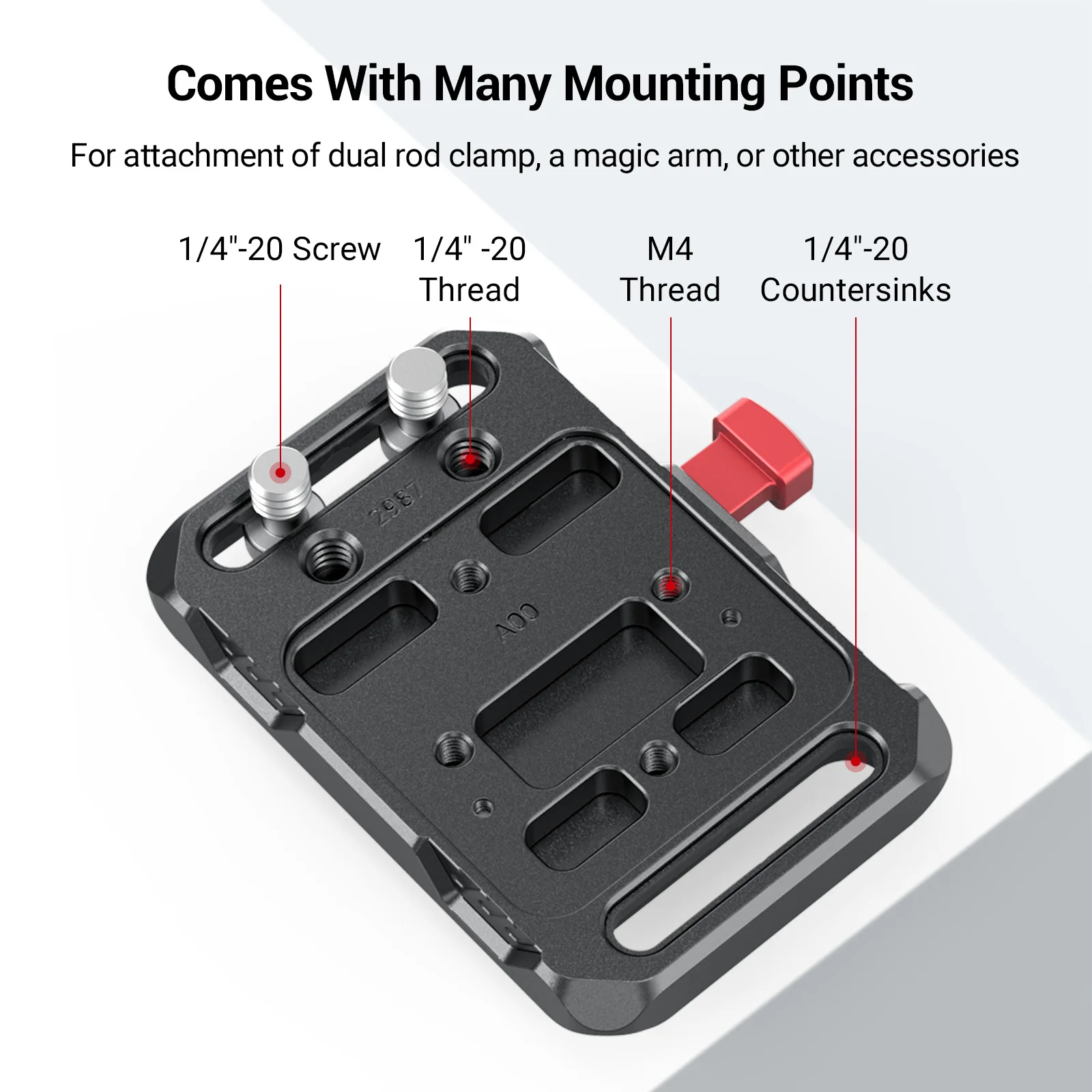 Comes With Many Mounting Points

For attachment of dual rod clamp, a magic arm, or other accessories

1/4"-20 Screw

1/4" -20 Thread

M4 Thread

1/4"-20 Countersinks

2987

A00