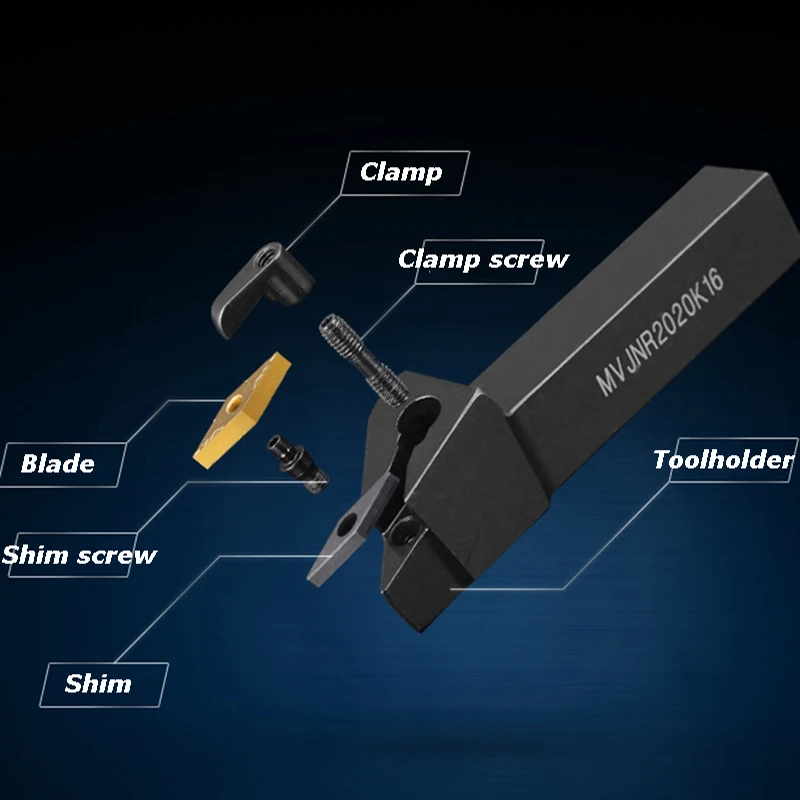 Clamp

Clamp screw

MVJNR2020K16

Blade

Toolholder

Shim screw

Shim