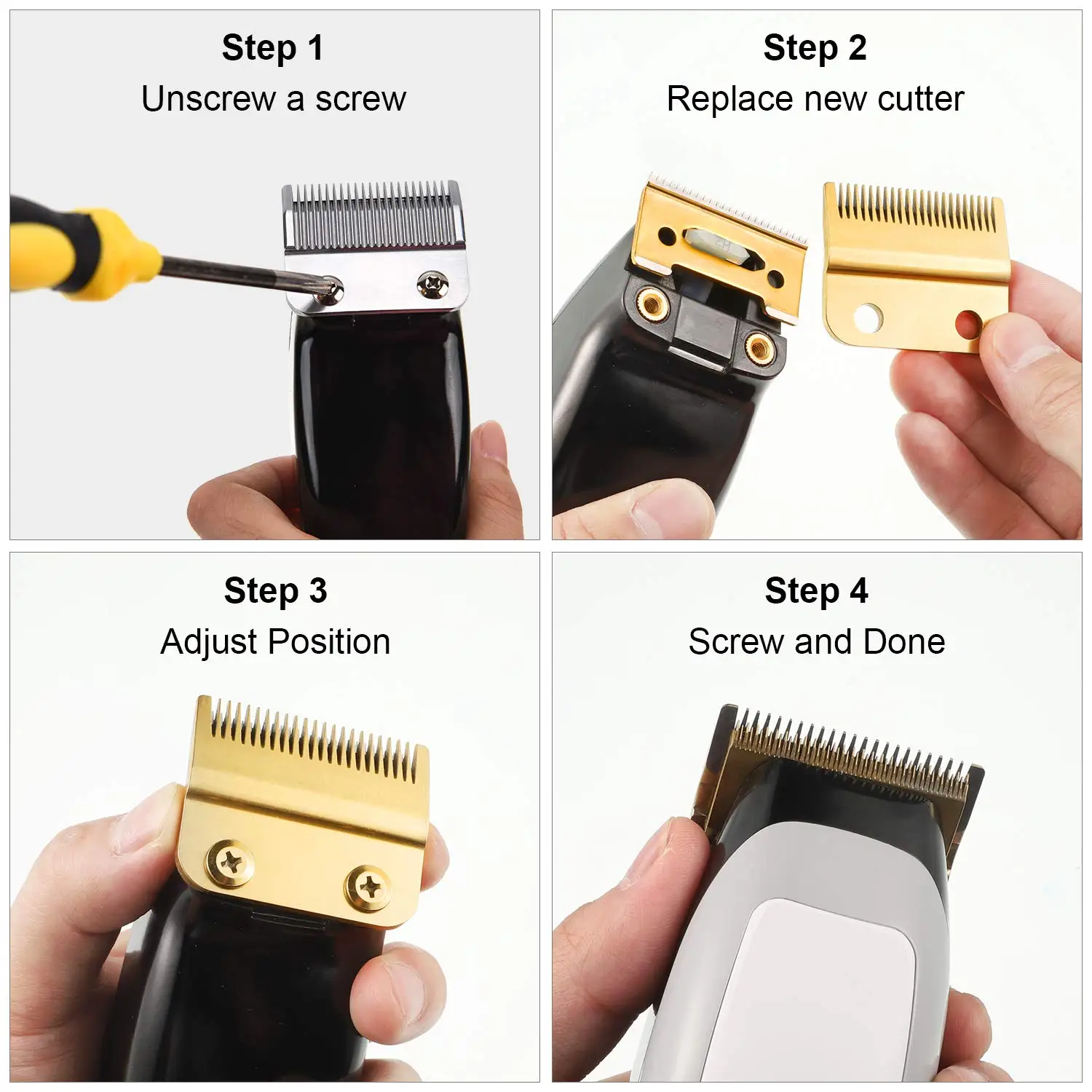 Step 1
Unscrew a screw

Step 2
Replace new cutter

Step 3
Adjust Position

Step 4
Screw and Done