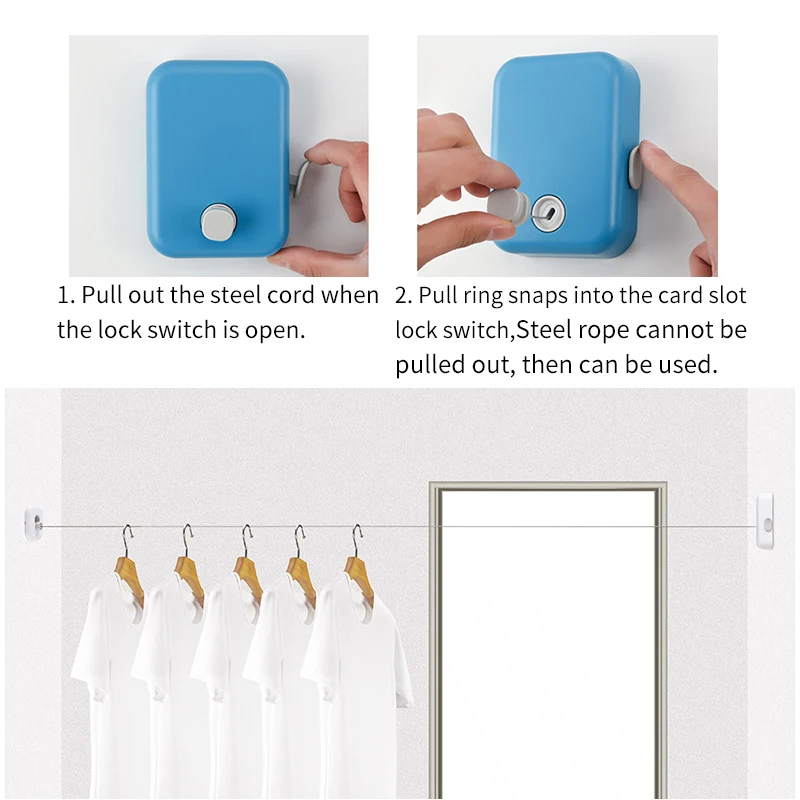 1. Pull out the steel cord when the lock switch is open.

2. Pull ring snaps into the card slot lock switch,Steel rope cannot be pulled out, then can be used.