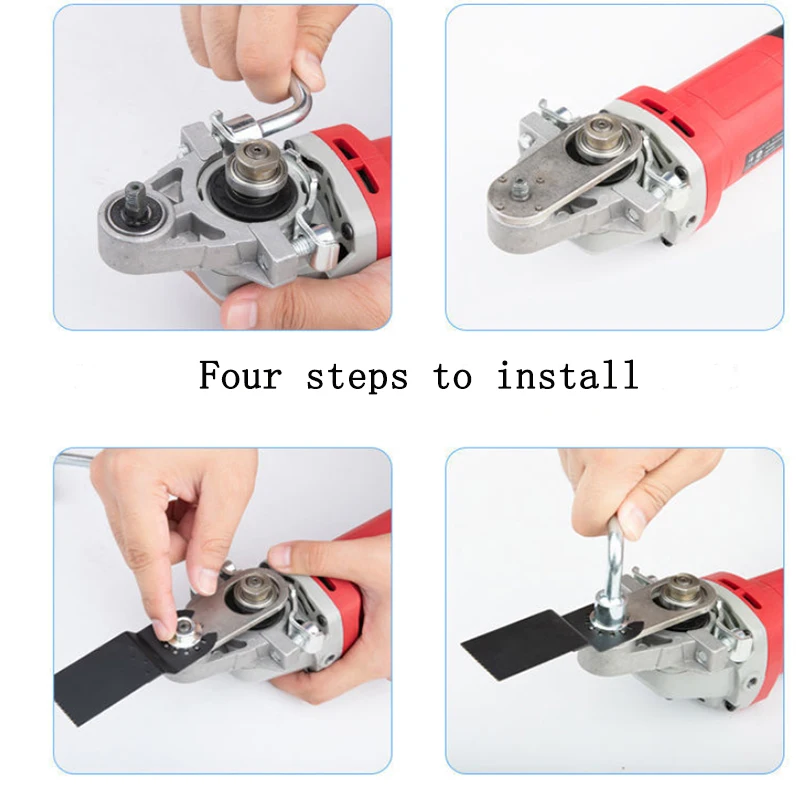 Four steps to install