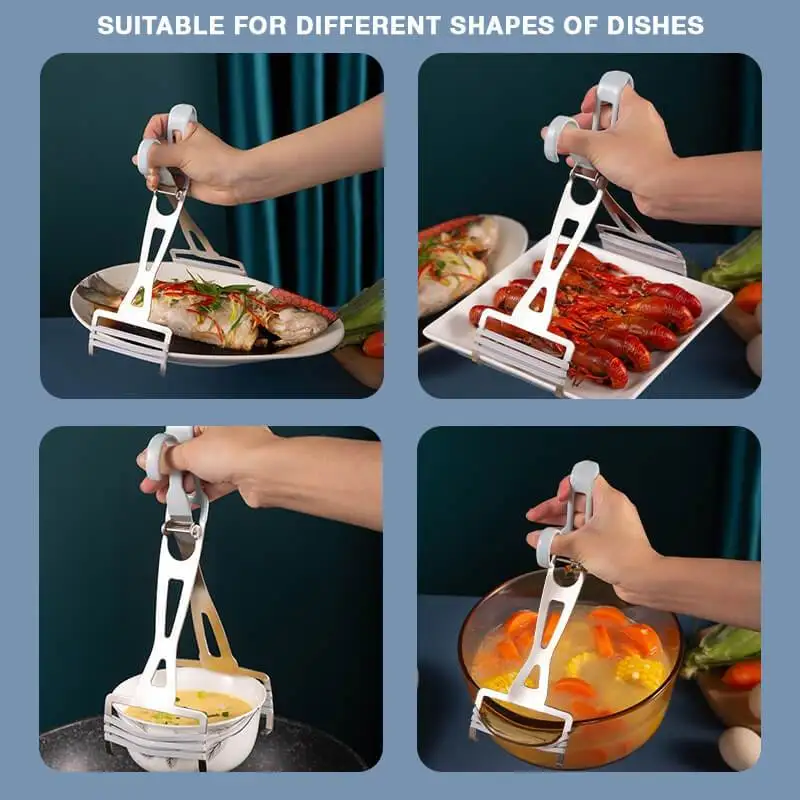 SUITABLE FOR DIFFERENT SHAPES OF DISHES