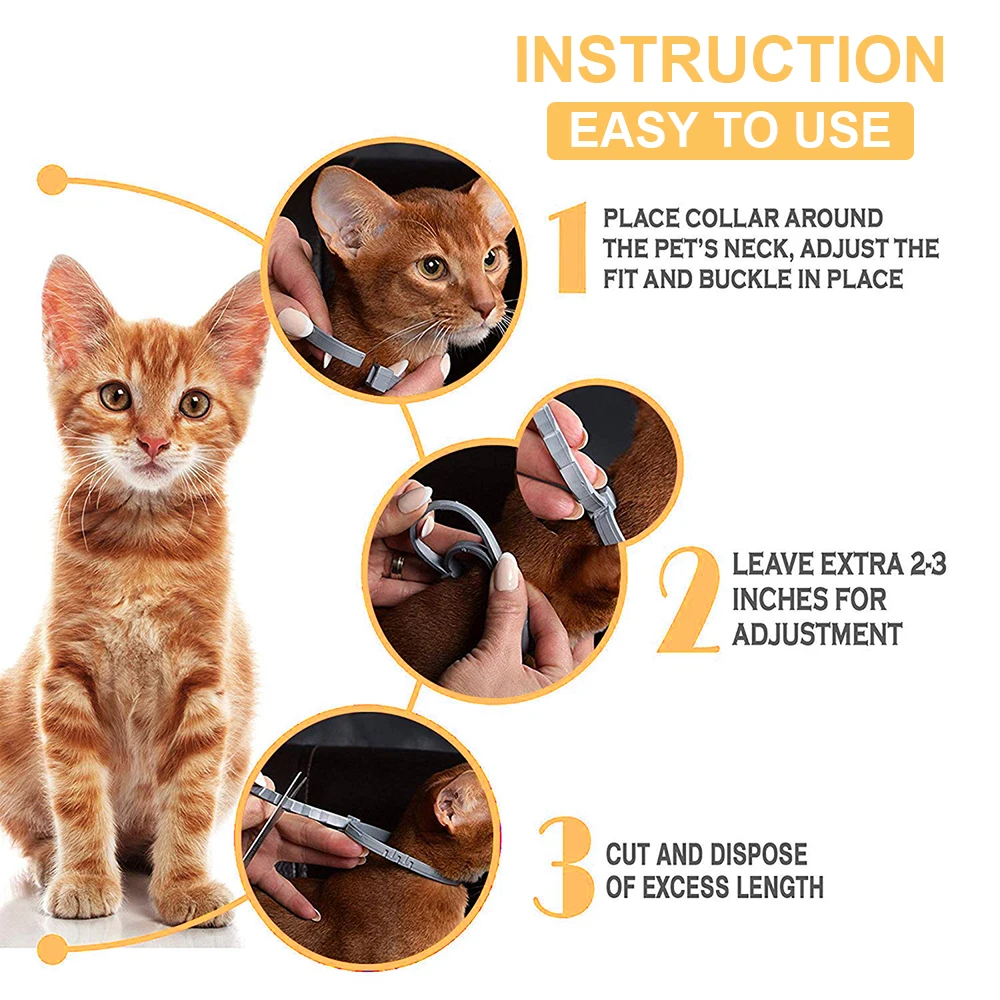 INSTRUCTION
EASY TO USE

1 PLACE COLLAR AROUND THE PET'S NECK, ADJUST THE FIT AND BUCKLE IN PLACE

2 LEAVE EXTRA 2-3 INCHES FOR ADJUSTMENT

3 CUT AND DISPOSE OF EXCESS LENGTH