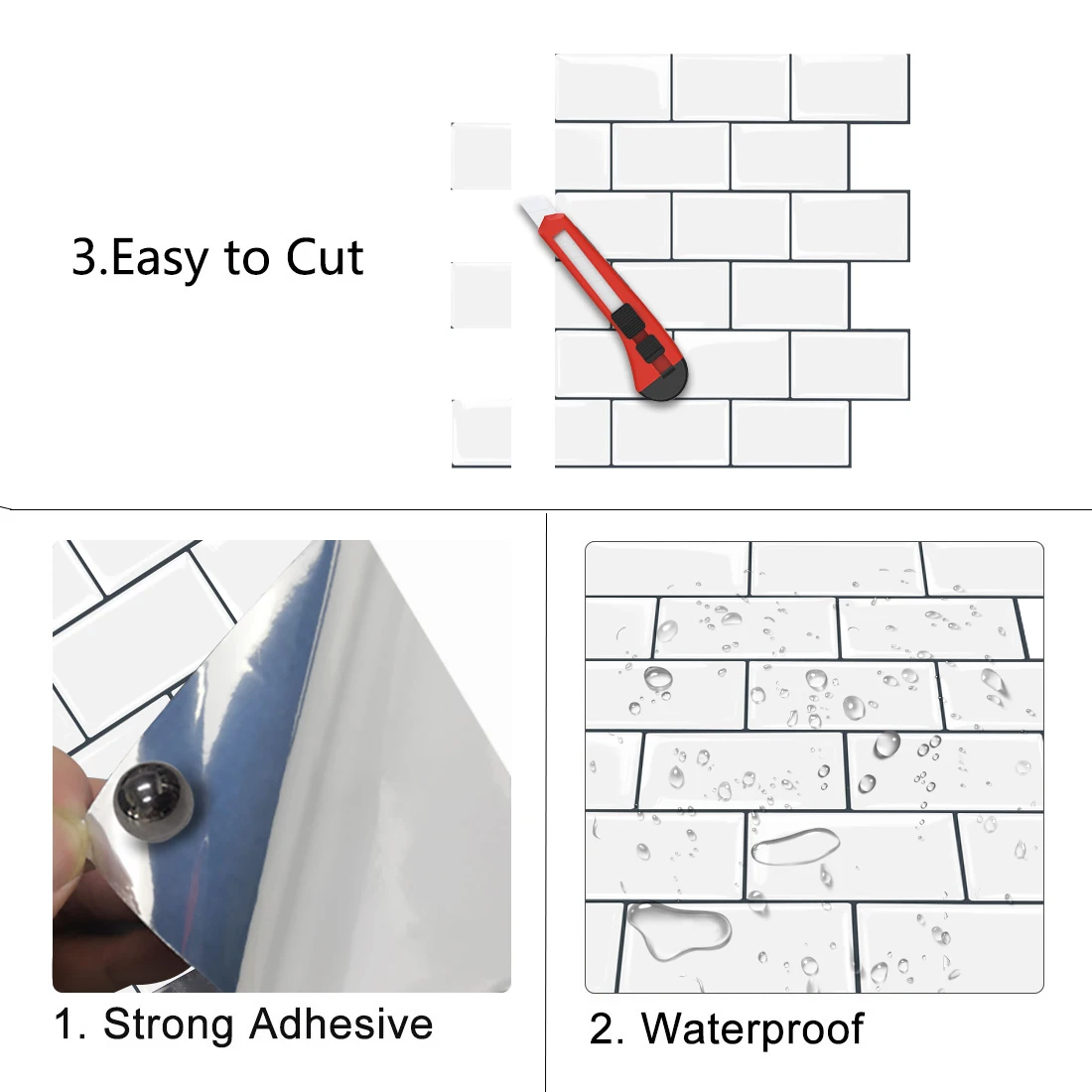 3.Easy to Cut

1. Strong Adhesive

2. Waterproof