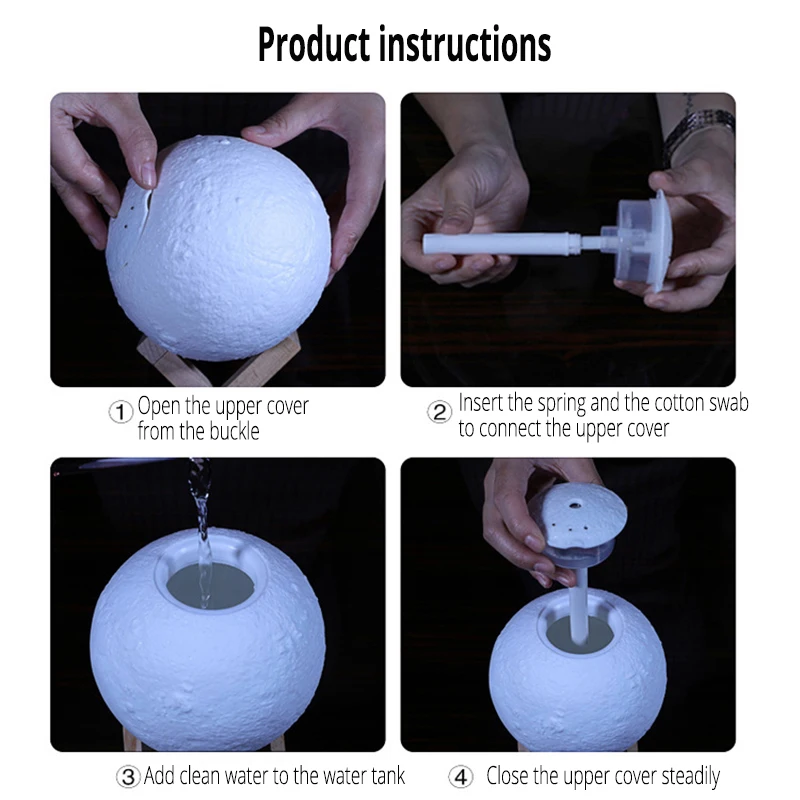 Product instructions

① Open the upper cover from the buckle

② Insert the spring and the cotton swab to connect the upper cover

③ Add clean water to the water tank

④ Close the upper cover steadily