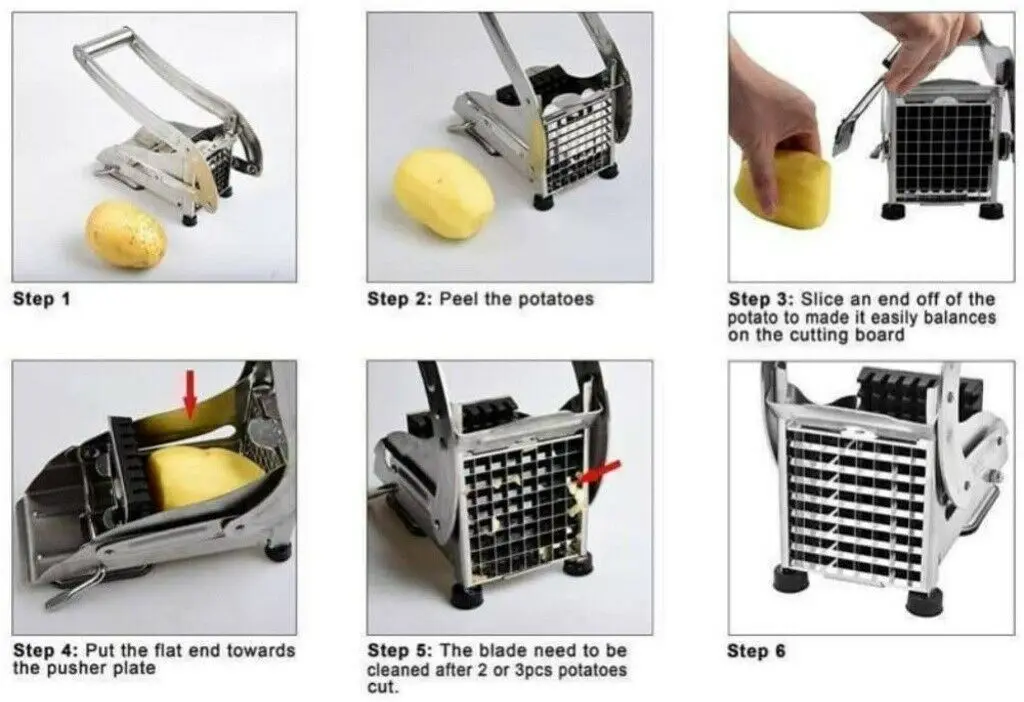 Step 1

Step 2: Peel the potatoes

Step 3: Slice an end off of the potato to made it easily balances on the cutting board

Step 4: Put the flat end towards the pusher plate

Step 5: The blade need to be cleaned after 2 or 3pcs potatoes cut.

Step 6