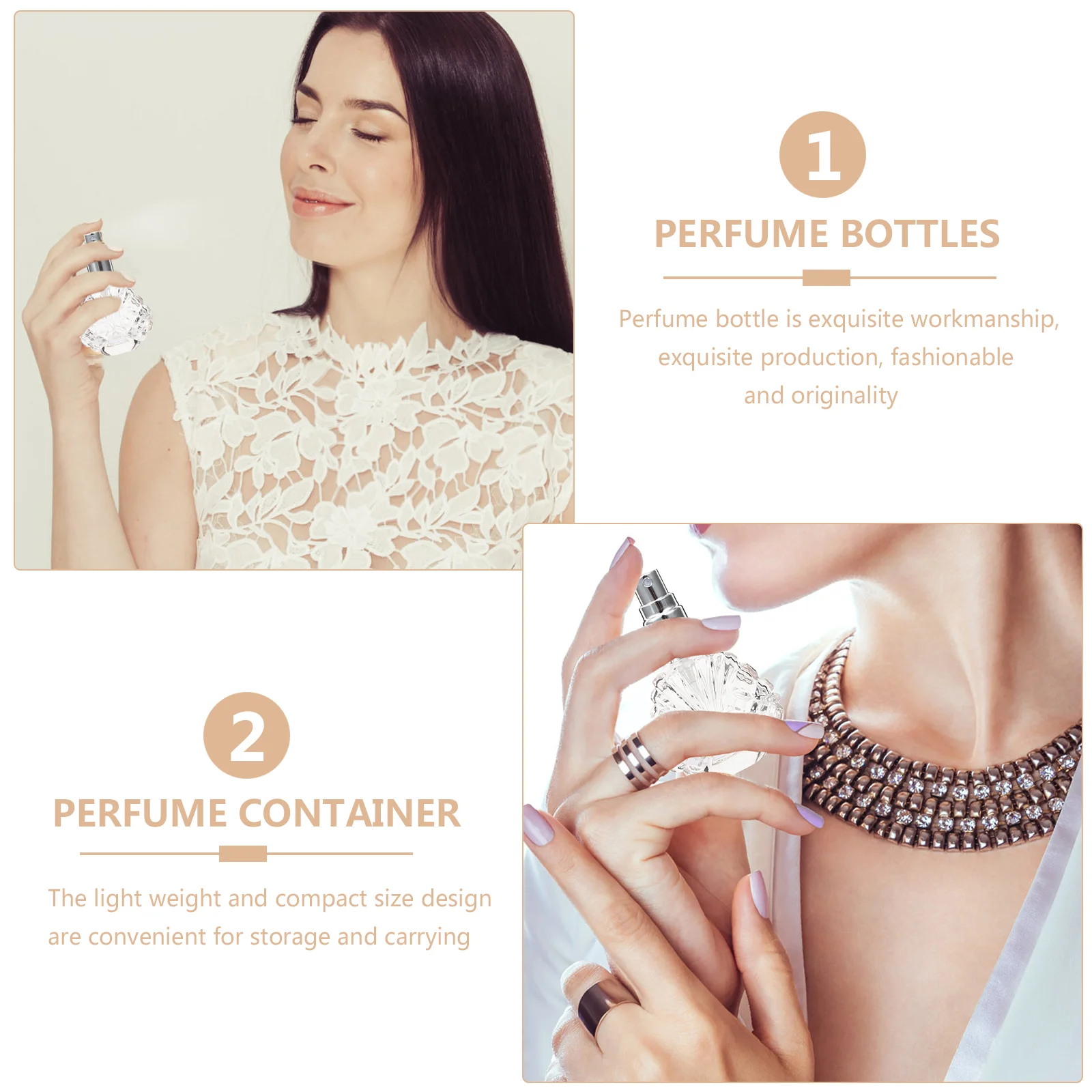 1

PERFUME BOTTLES

Perfume bottle is exquisite workmanship, exquisite production, fashionable and originality

2

PERFUME CONTAINER

The light weight and compact size design are convenient for storage and carrying