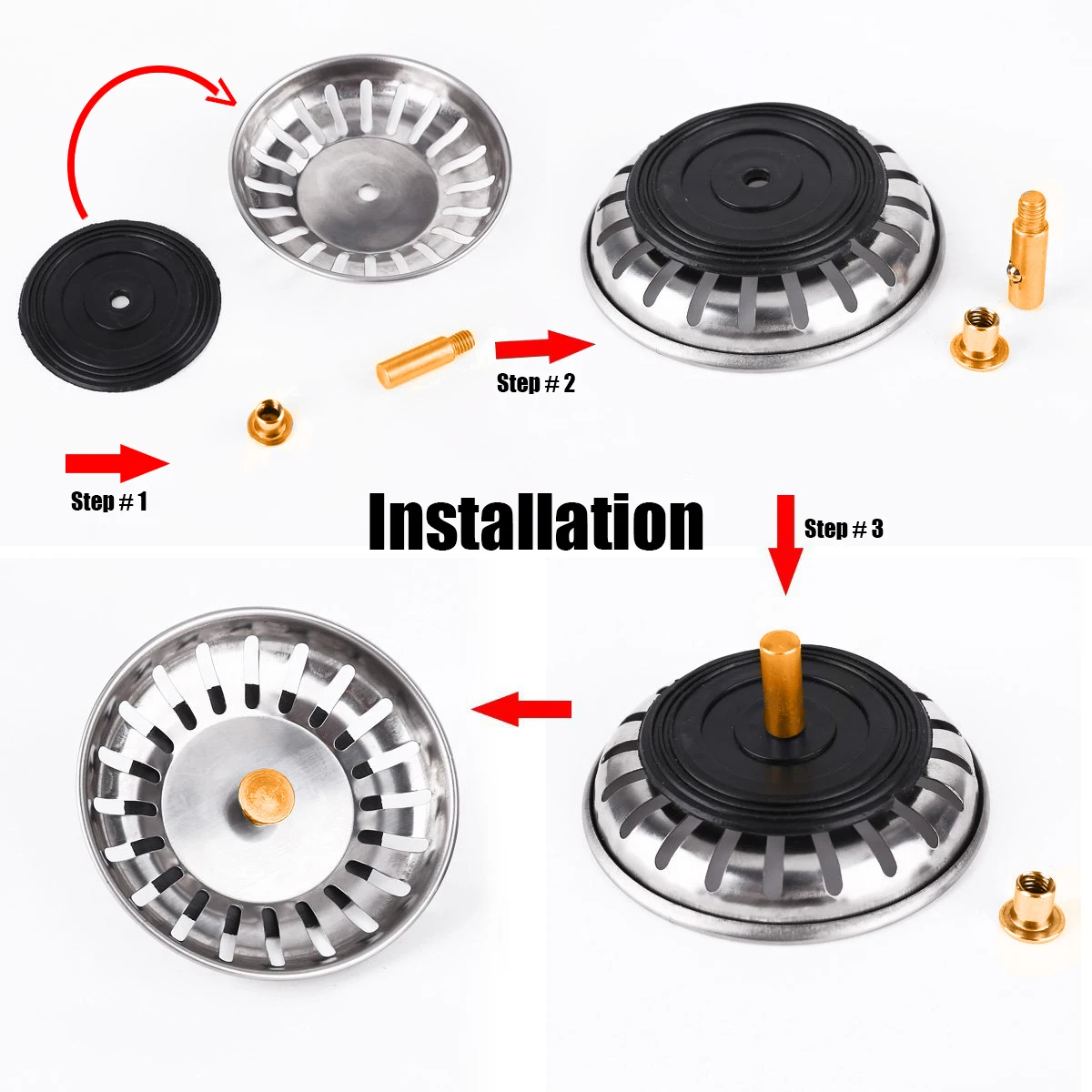 Step # 2

Step # 1

Installation

Step # 3