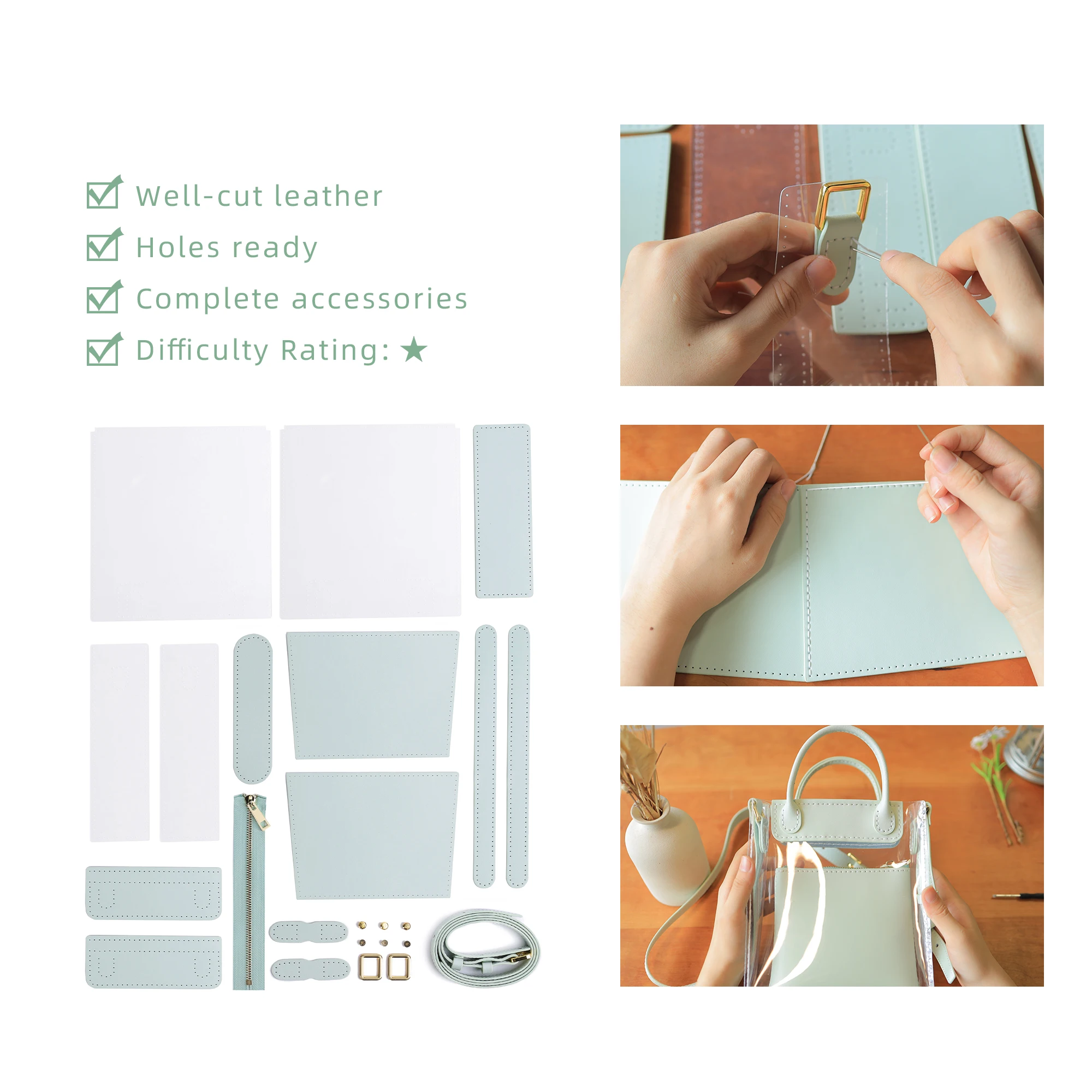 Well-cut leather

Holes ready

Complete accessories

Difficulty Rating: ★