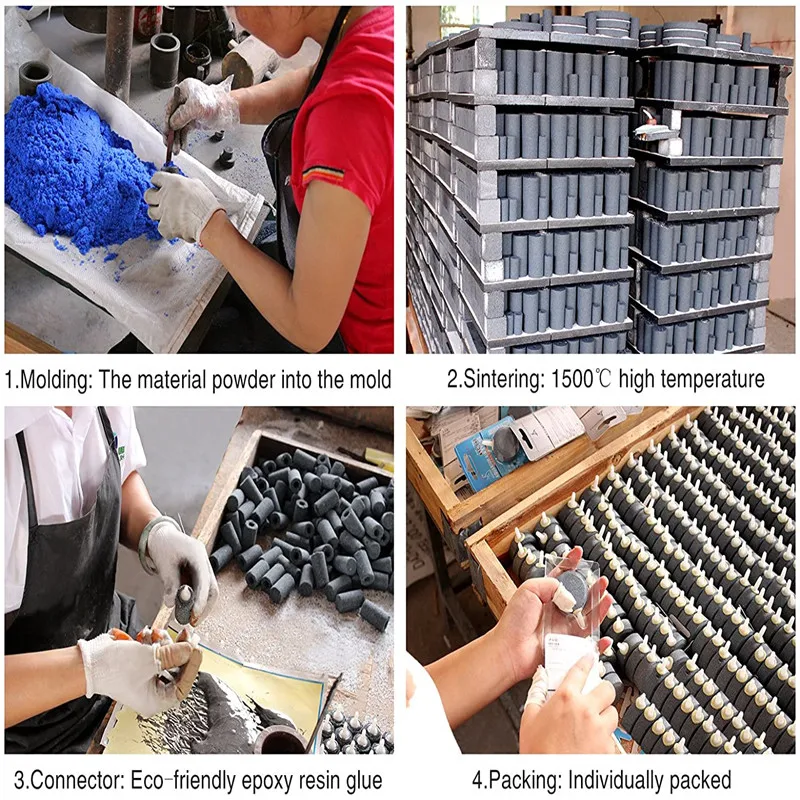 1.Molding: The material powder into the mold

2.Sintering: 1500℃ high temperature

3.Connector: Eco-friendly epoxy resin glue

4.Packing: Individually packed