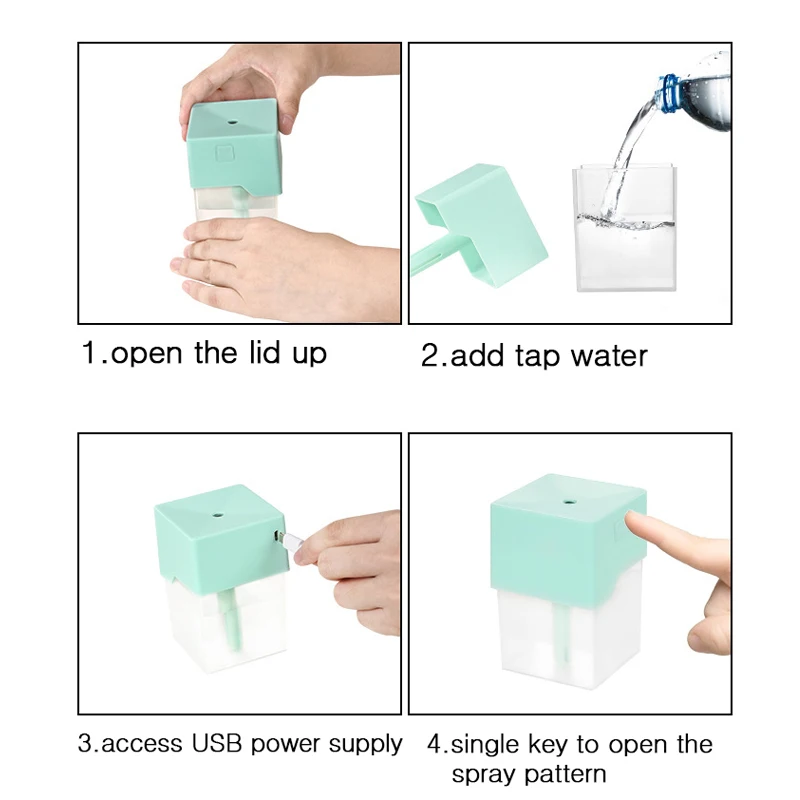 1.open the lid up

2.add tap water

3.access USB power supply

4.single key to open the spray pattern