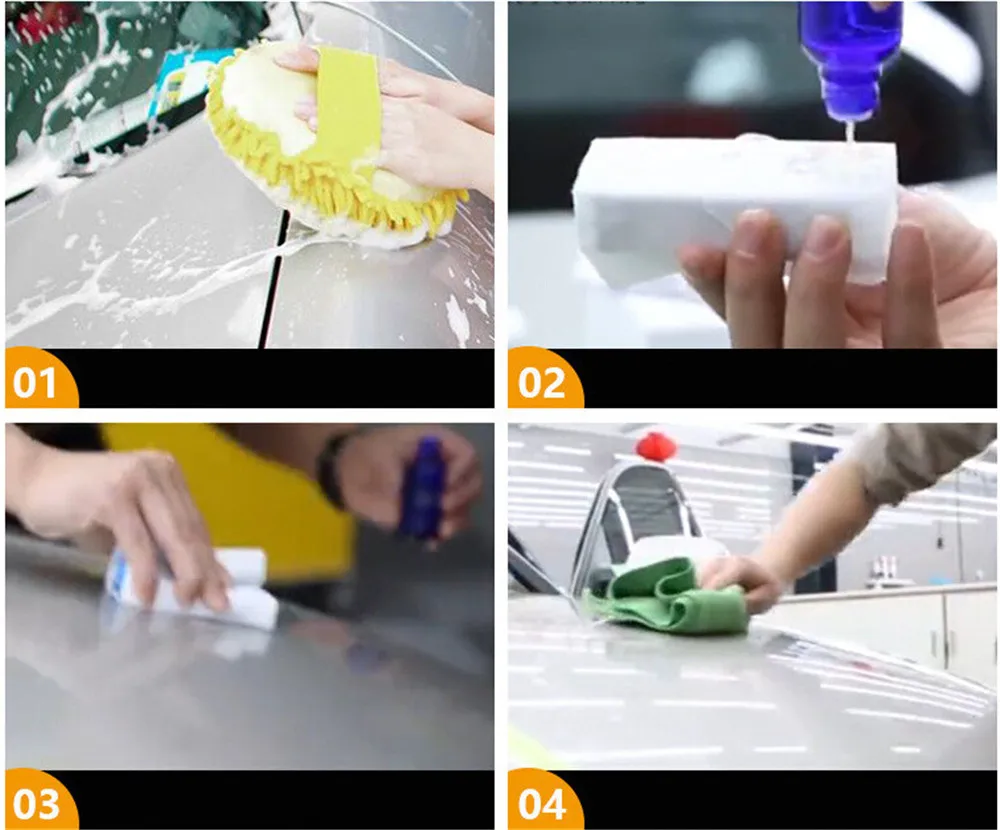 01

02

03

04