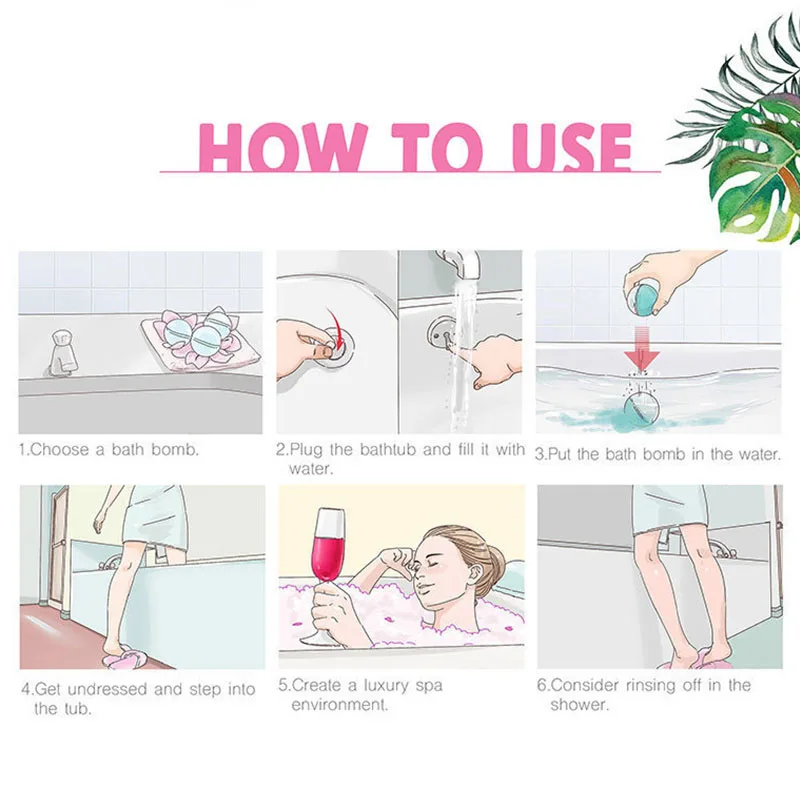 HOW TO USE

1.Choose a bath bomb.

2.Plug the bathtub and fill it with water.

3.Put the bath bomb in the water.

4.Get undressed and step into the tub.

5.Create a luxury spa environment.

6.Consider rinsing off in the shower.